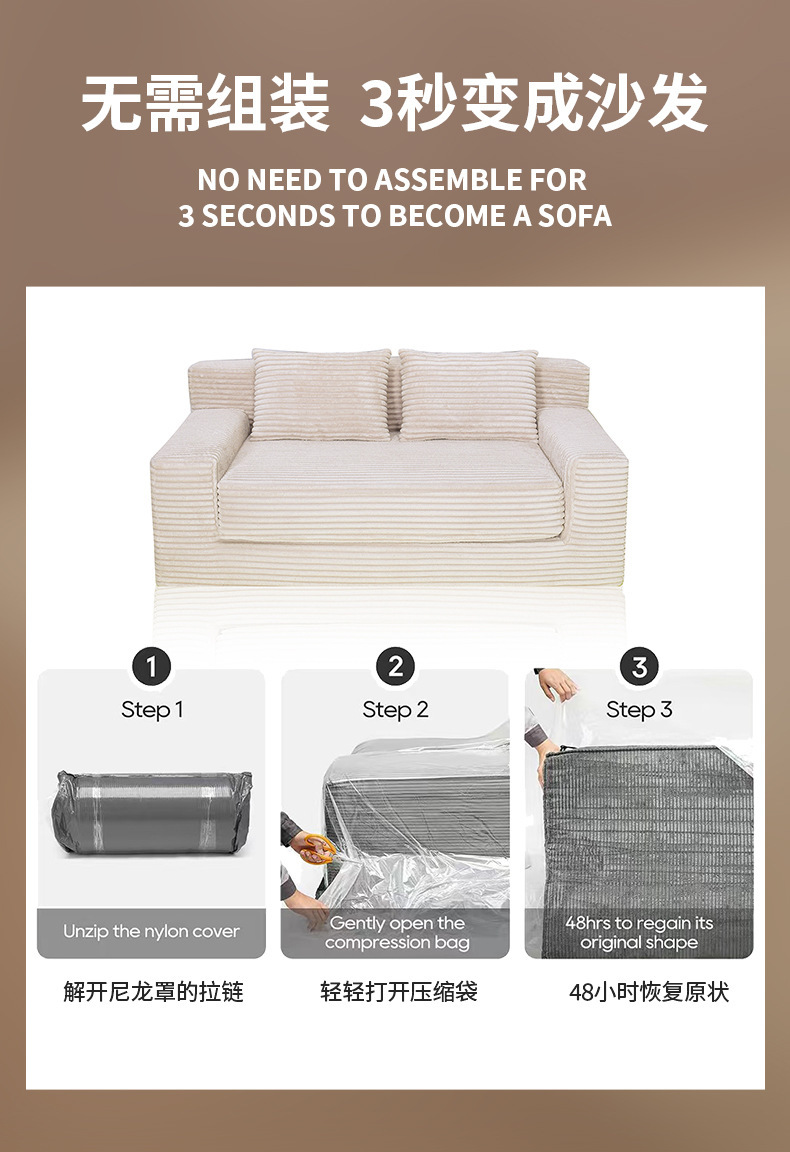 无需组装 3秒变成沙发

NO NEED TO ASSEMBLE FOR
3 SECONDS TO BECOME A SOFA

1
Step 1
Unzip the nylon cover
解开尼龙罩的拉链

2
Step 2
Gently open the compression bag
轻轻打开压缩袋

3
Step 3
48hrs to regain its original shape
48小时恢复原状