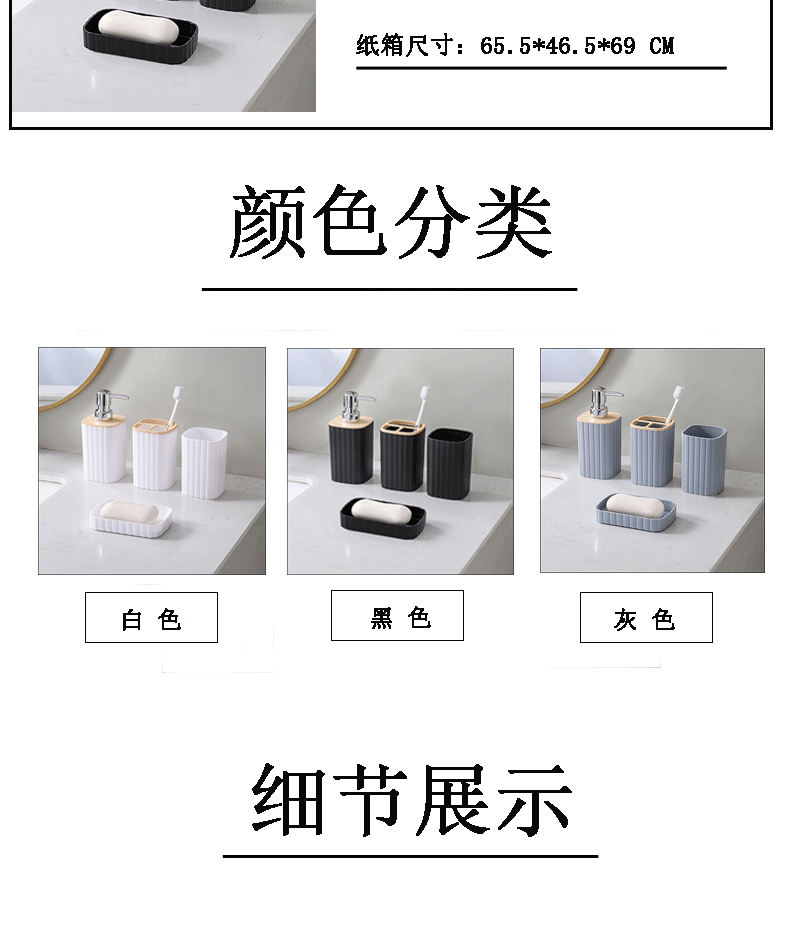 纸箱尺寸：65.5*46.5*69 CM

颜色分类

白 色

黑 色

灰 色

细节展示