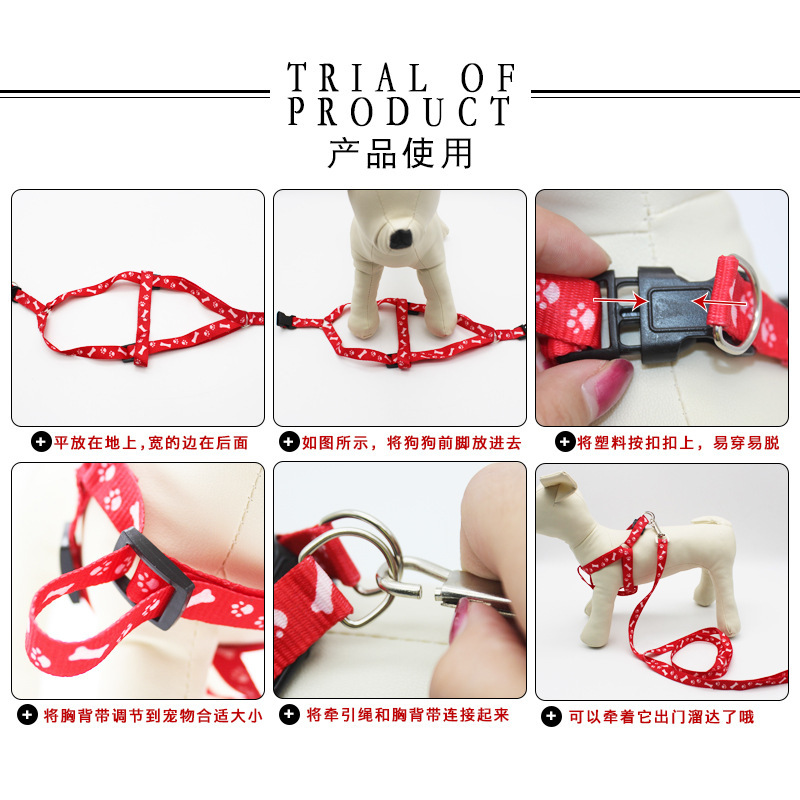 TRIAL OF PRODUCT
产品使用

平放在地上，宽的边在后面

如图所示，将狗狗前脚放进去

将塑料按扣扣上，易穿易脱

将胸背带调节到宠物合适大小

将牵引绳和胸背带连接起来

可以牵着它出门溜达了哦