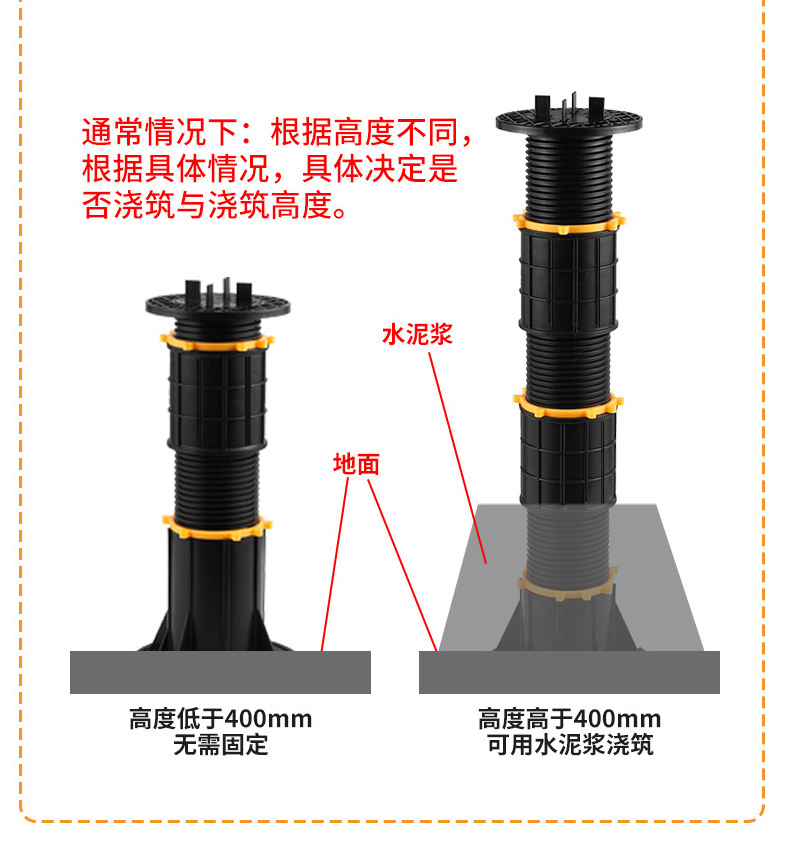 通常情况下：根据高度不同，根据具体情况，具体决定是否浇筑与浇筑高度。

水泥浆

地面

高度低于400mm
无需固定

高度高于400mm
可用水泥浆浇筑