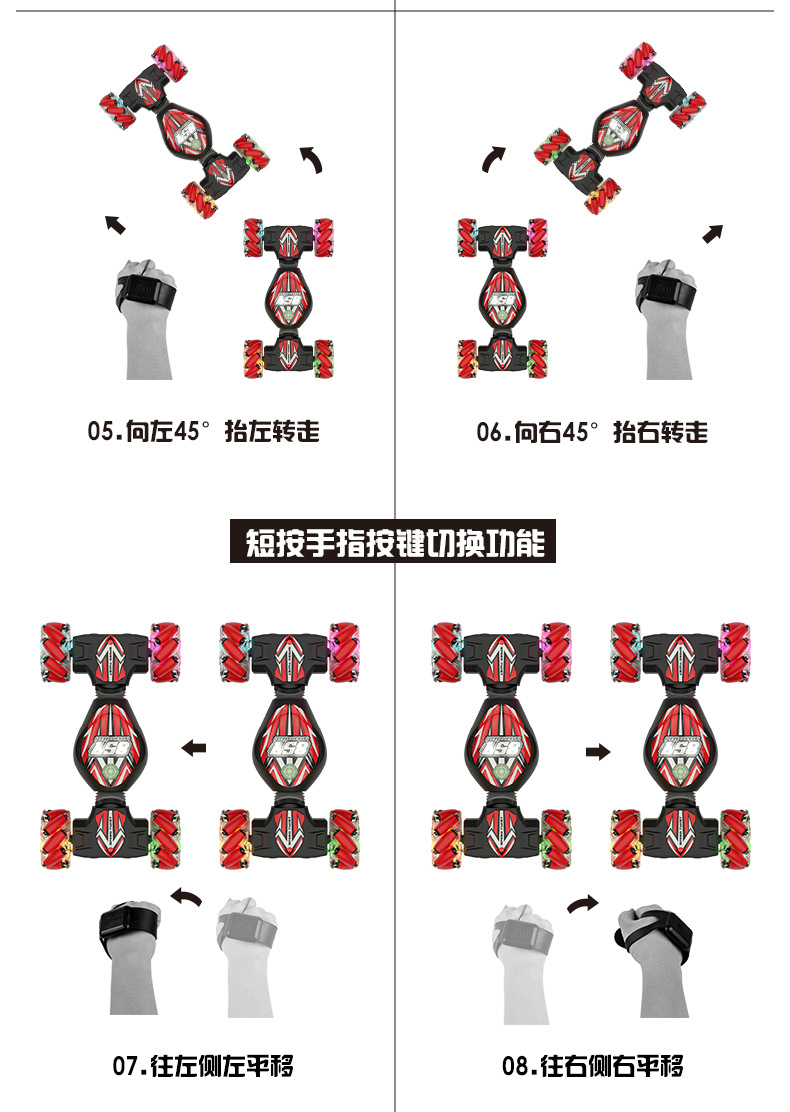 05.向左45° 抬左转走

06.向右45° 抬右转走

短按手指按键切换功能

07.往左侧左平移

08.往右侧右平移