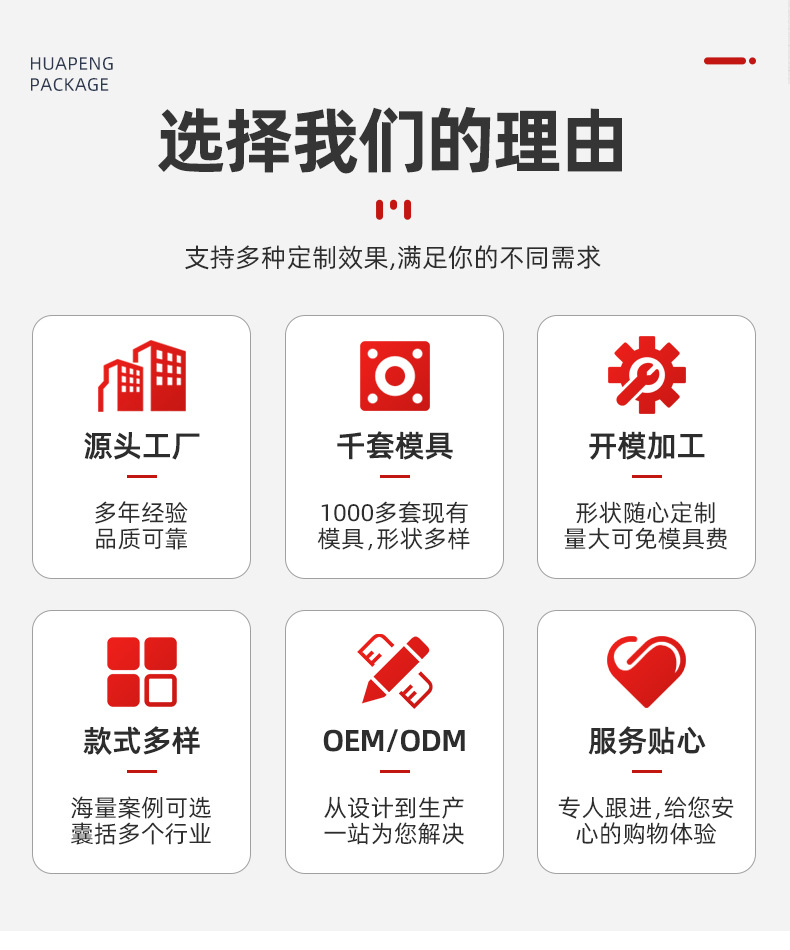 HUAPENG
PACKAGE

选择我们的理由

支持多种定制效果,满足你的不同需求

源头工厂

多年经验
品质可靠

千套模具

1000多套现有
模具,形状多样

开模加工

形状随心定制
量大可免模具费

款式多样

海量案例可选
囊括多个行业

OEM/ODM

从设计到生产
一站为您解决

服务贴心

专人跟进,给您安
心的购物体验