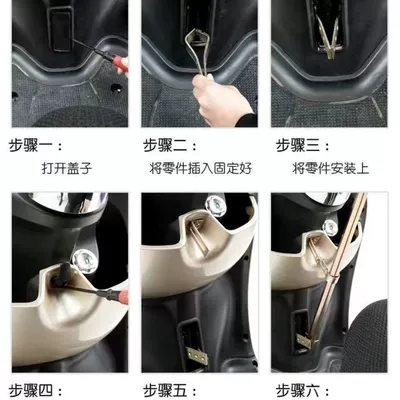 步骤一：
打开盖子

步骤二：
将零件插入固定好

步骤三：
将零件安装上

步骤四：

步骤五：

步骤六：