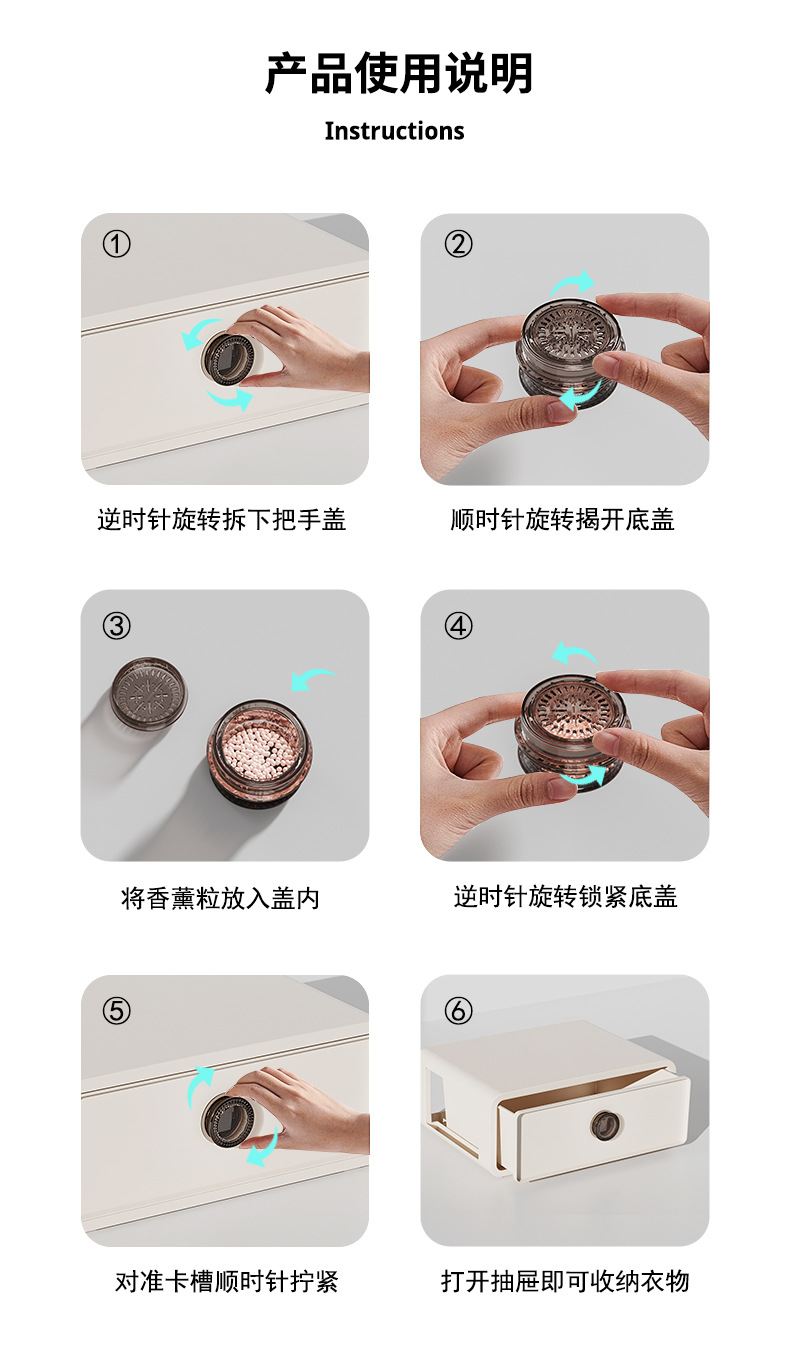 产品使用说明

Instructions

①

逆时针旋转拆下把手盖

②

顺时针旋转揭开底盖

③

将香薰粒放入盖内

④

逆时针旋转锁紧底盖

⑤

对准卡槽顺时针拧紧

⑥

打开抽屉即可收纳衣物