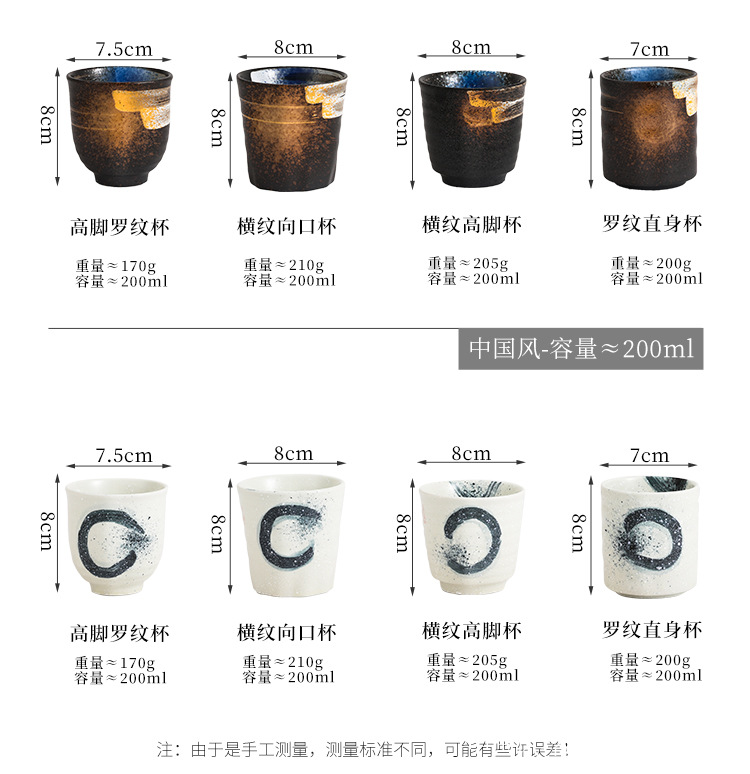 7.5cm
8cm
高脚罗纹杯
重量≈170g
容量≈200ml

8cm
8cm
横纹向口杯
重量≈210g
容量≈200ml

8cm
8cm
横纹高脚杯
重量≈205g
容量≈200ml

7cm
8cm
罗纹直身杯
重量≈200g
容量≈200ml

中国风-容量≈200ml

7.5cm
8cm
高脚罗纹杯
重量≈170g
容量≈200ml

8cm
8cm
横纹向口杯
重量≈210g
容量≈200ml

8cm
8cm
横纹高脚杯
重量≈205g
容量≈200ml

7cm
8cm
罗纹直身杯
重量≈200g
容量≈200ml

注：由于是手工测量，测量标准不同，可能有些许误差！