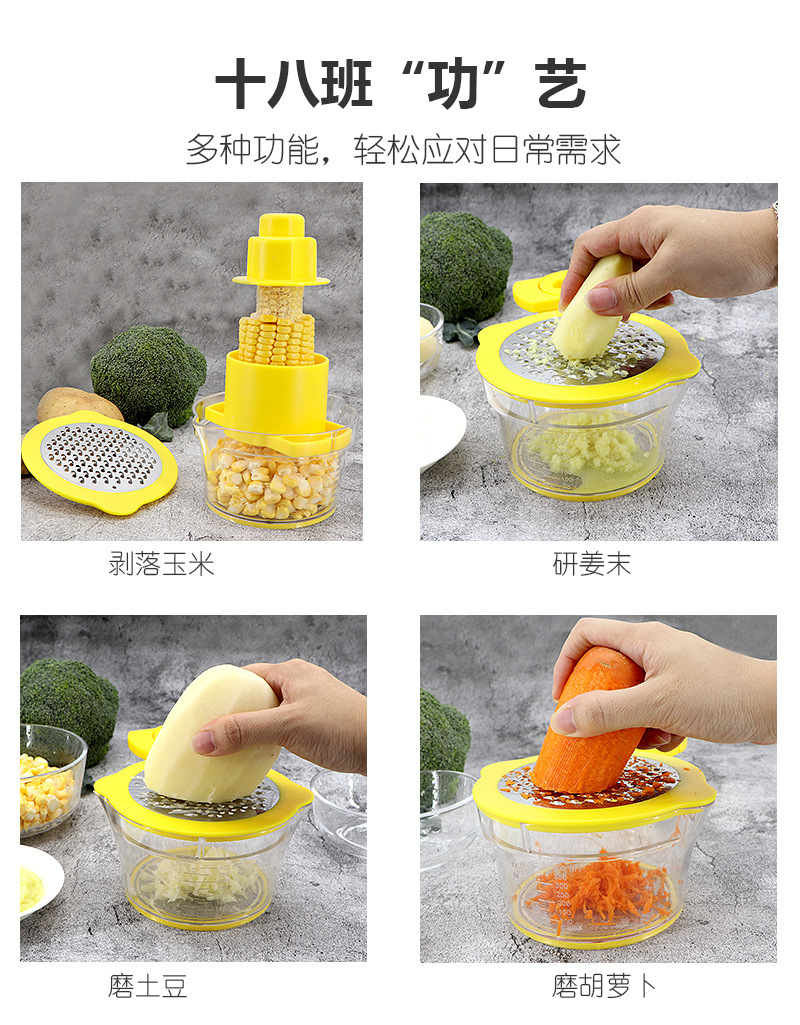 十八班“功”艺

多种功能，轻松应对日常需求

剥落玉米

研姜末

磨土豆

磨胡萝卜