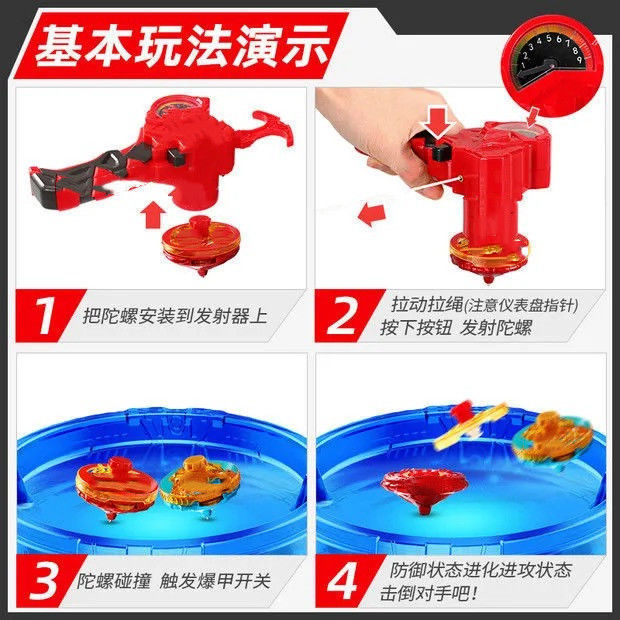 基本玩法演示

1 2 3 4 5 6 7 8 9

1 把陀螺安装到发射器上

2 拉动拉绳(注意仪表盘指针)
按下按钮 发射陀螺

3 陀螺碰撞 触发爆甲开关

4 防御状态进化进攻状态
击倒对手吧!