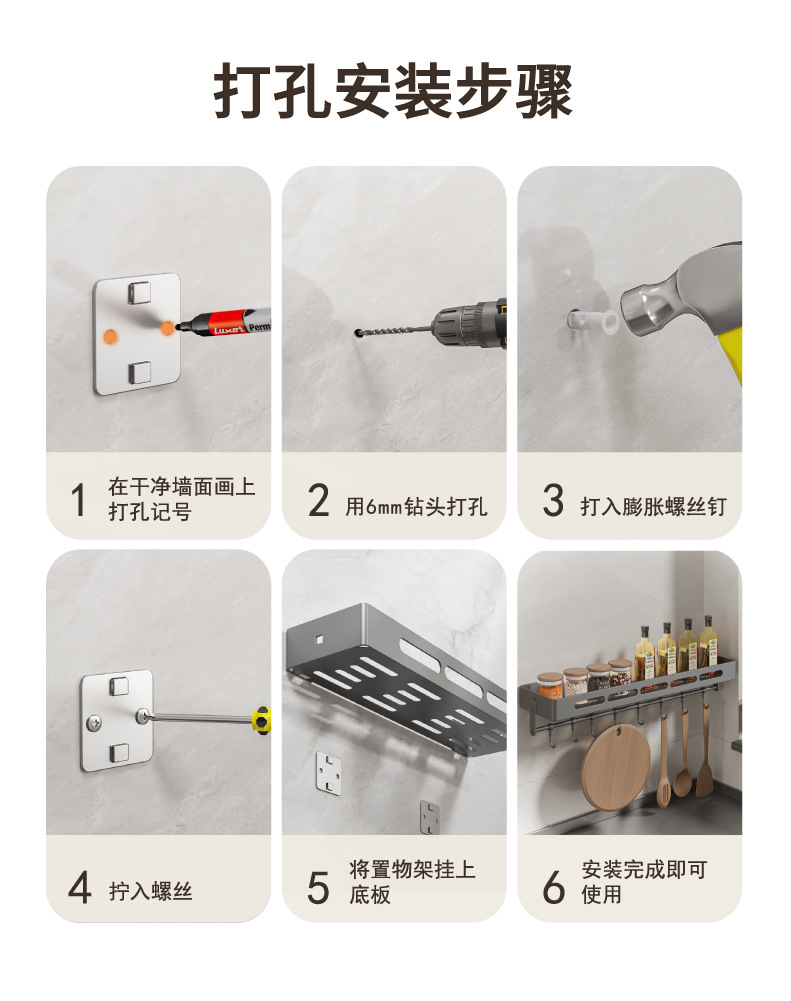 打孔安装步骤

Luxor Perm

1 在干净墙面画上打孔记号

2 用6mm钻头打孔

3 打入膨胀螺丝钉

4 拧入螺丝

5 将置物架挂上底板

6 安装完成即可使用