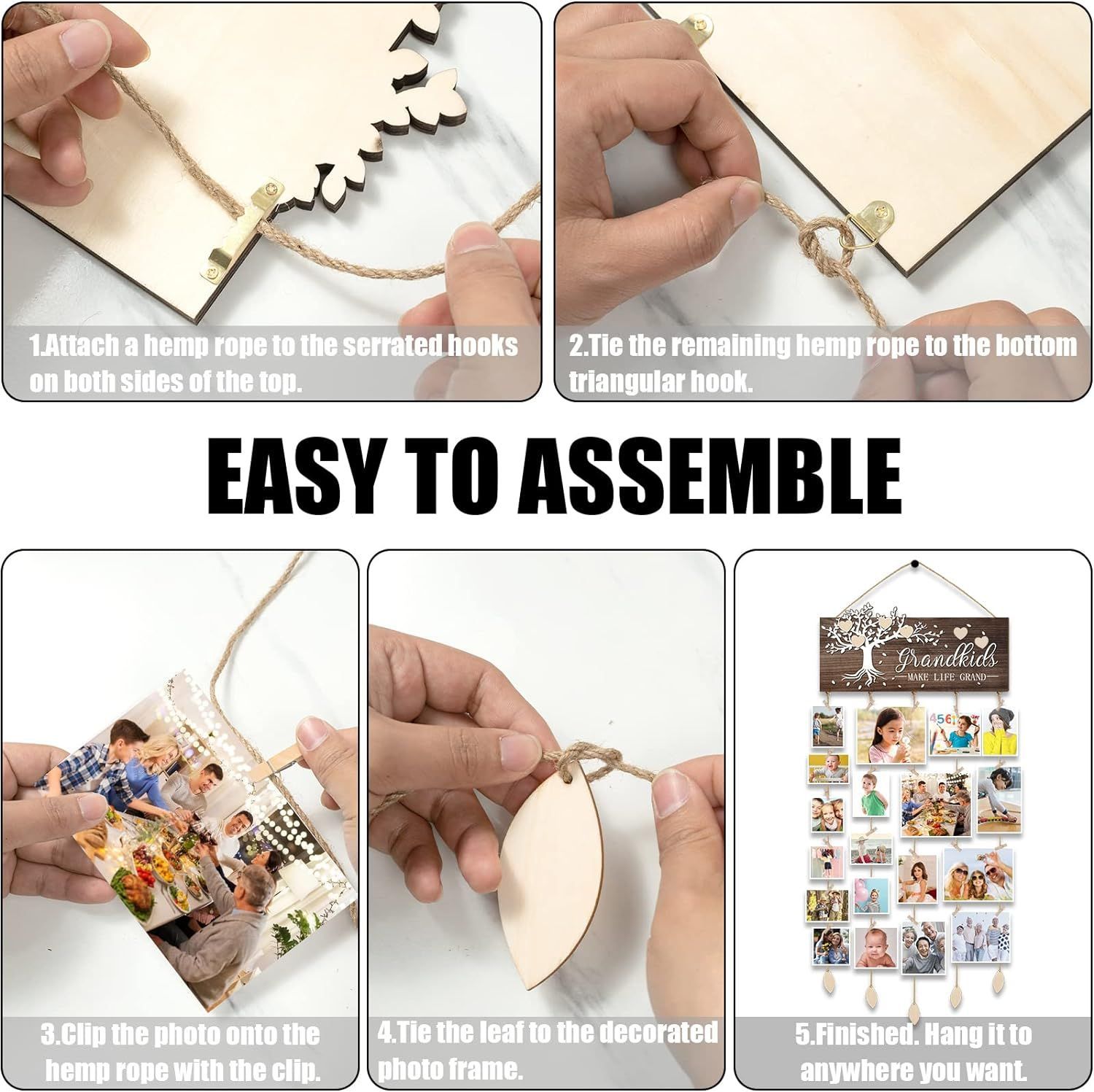 1.Attach a hemp rope to the serrated hooks on both sides of the top.

2.Tie the remaining hemp rope to the bottom triangular hook.

EASY TO ASSEMBLE

3.Clip the photo onto the hemp rope with the clip.

4.Tie the leaf to the decorated photo frame.

Grandkids
MAKE LIFE GRAND

5.Finished. Hang it to anywhere you want.