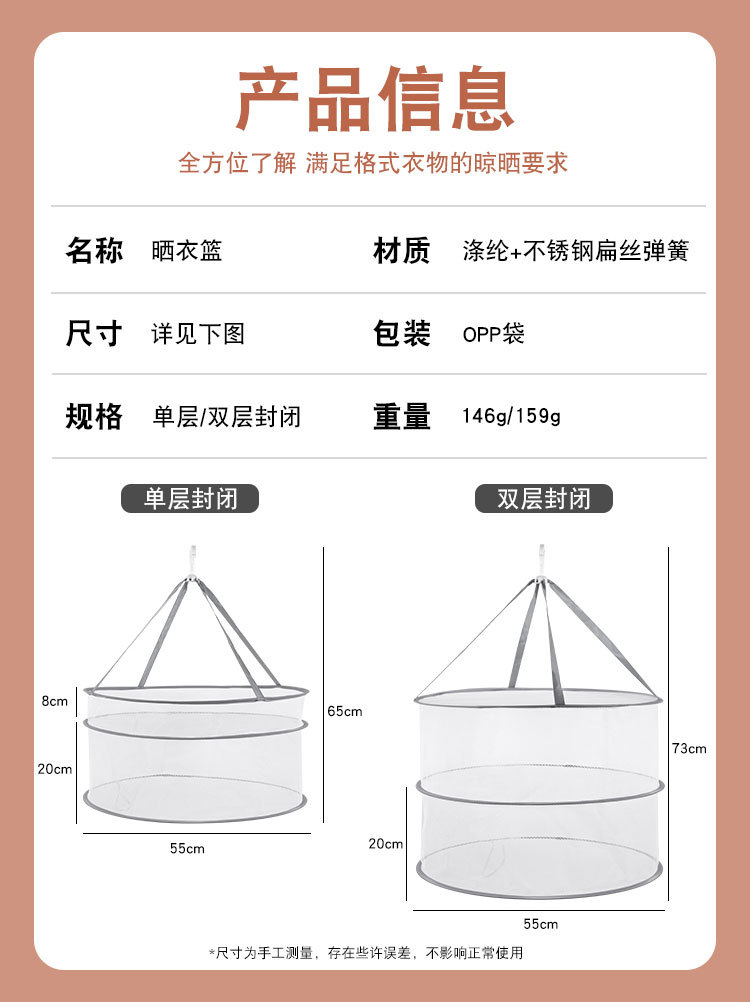 产品信息

全方位了解 满足格式衣物的晾晒要求

| 名称 | 晒衣篮 | 材质 | 涤纶+不锈钢扁丝弹簧 |
|---|---|---|---|
| 尺寸 | 详见下图 | 包装 | OPP袋 |
| 规格 | 单层/双层封闭 | 重量 | 146g/159g |

单层封闭

8cm

20cm

65cm

55cm

双层封闭

73cm

20cm

55cm

*尺寸为手工测量，存在些许误差，不影响正常使用