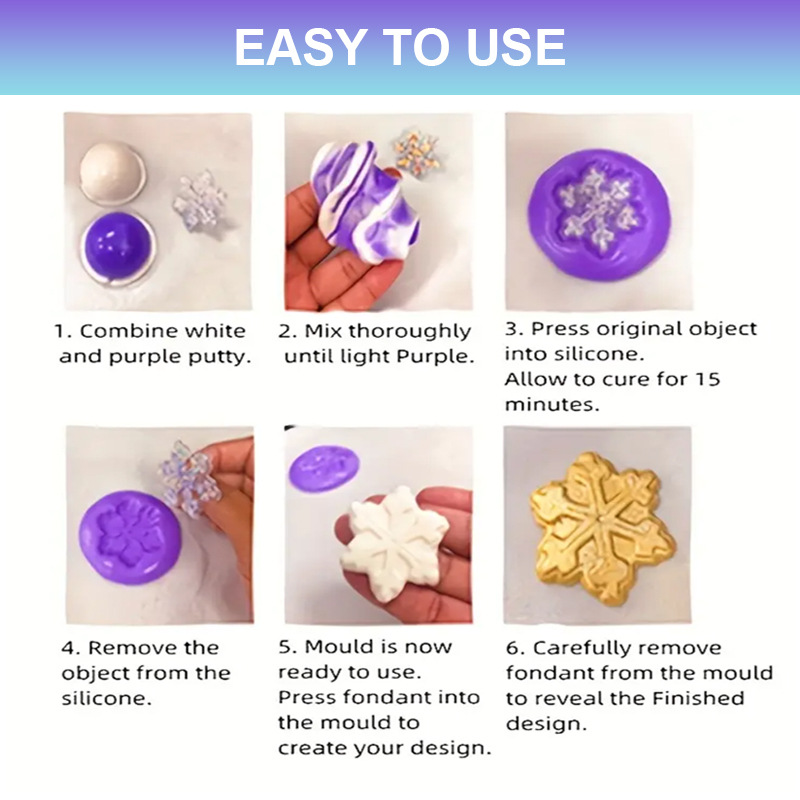 EASY TO USE

1. Combine white and purple putty.

2. Mix thoroughly until light Purple.

3. Press original object into silicone.
Allow to cure for 15 minutes.

4. Remove the object from the silicone.

5. Mould is now ready to use.
Press fondant into the mould to create your design.

6. Carefully remove fondant from the mould to reveal the Finished design.