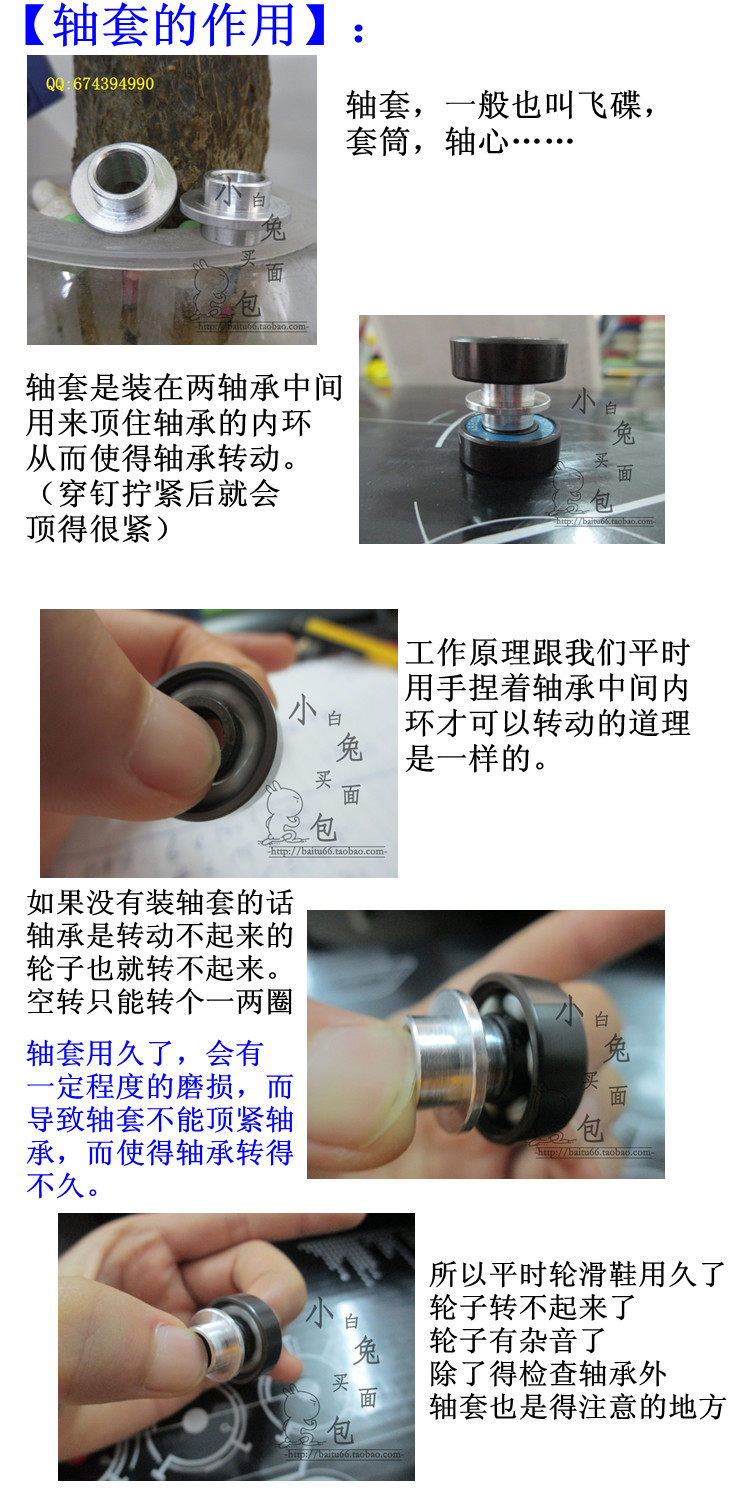 【轴套的作用】：

QQ:674394990

小白兔买面包
-http://baitu66.taobao.com-

轴套，一般也叫飞碟，套筒，轴心……

轴套是装在两轴承中间用来顶住轴承的内环从而使得轴承转动。（穿钉拧紧后就会顶得很紧）

小白兔买面包
-http://baitu66.taobao.com-

小白兔买面包
-http://baitu66.taobao.com-

工作原理跟我们平时用手捏着轴承中间内环才可以转动的道理是一样的。

如果没有装轴套的话轴承是转动不起来的轮子也就转不起来。空转只能转个一两圈

轴套用久了，会有一定程度的磨损，而导致轴套不能顶紧轴承，而使得轴承转得不久。

小白兔买面包
-http://baitu66.taobao.com-

小白兔买面包
-http://baitu66.taobao.com-

所以平时轮滑鞋用久了
轮子转不起来了
轮子有杂音了
除了得检查轴承外
轴套也是得注意的地方