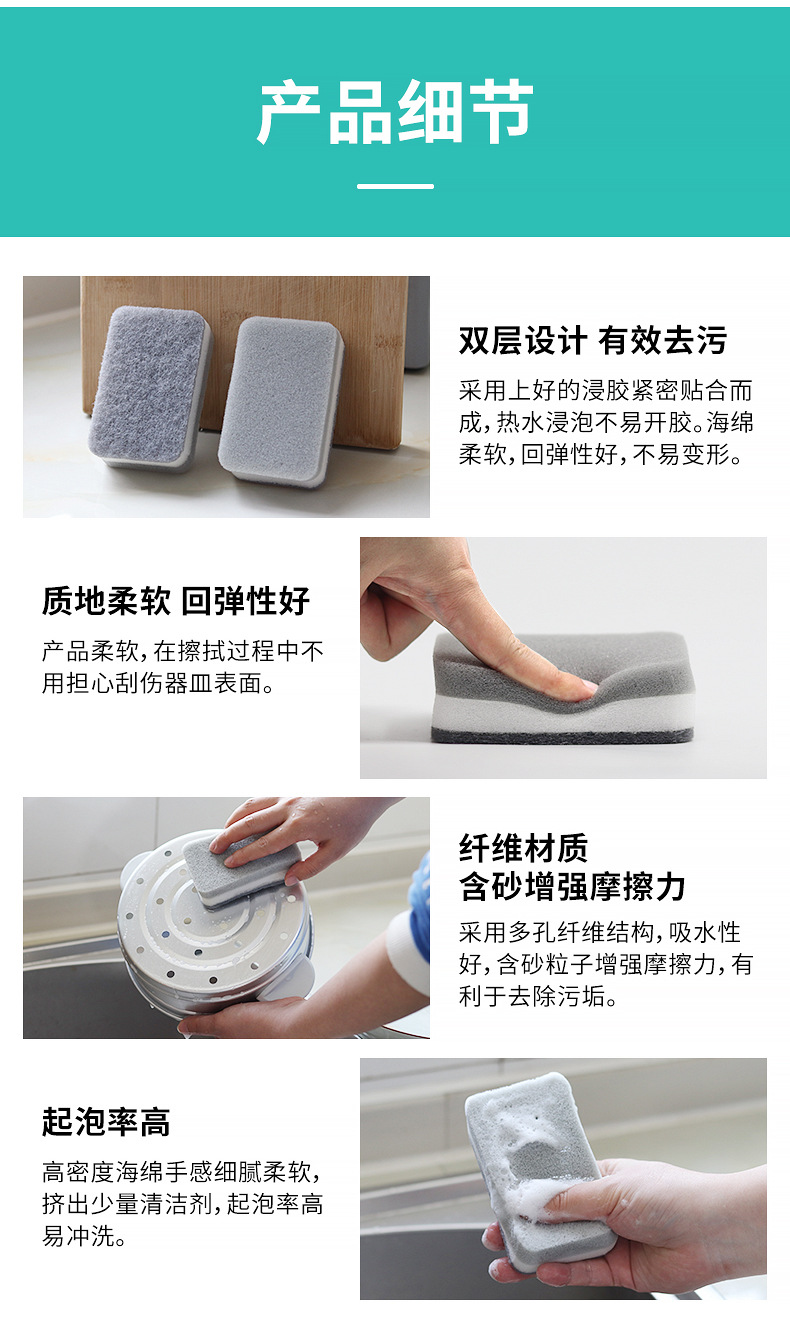 产品细节

双层设计 有效去污

采用上好的浸胶紧密贴合而成，热水浸泡不易开胶。海绵柔软，回弹性好，不易变形。

质地柔软 回弹性好

产品柔软，在擦拭过程中不用担心刮伤器皿表面。

纤维材质
含砂增强摩擦力

采用多孔纤维结构，吸水性好，含砂粒子增强摩擦力，有利于去除污垢。

起泡率高

高密度海绵手感细腻柔软，挤出少量清洁剂，起泡率高易冲洗。