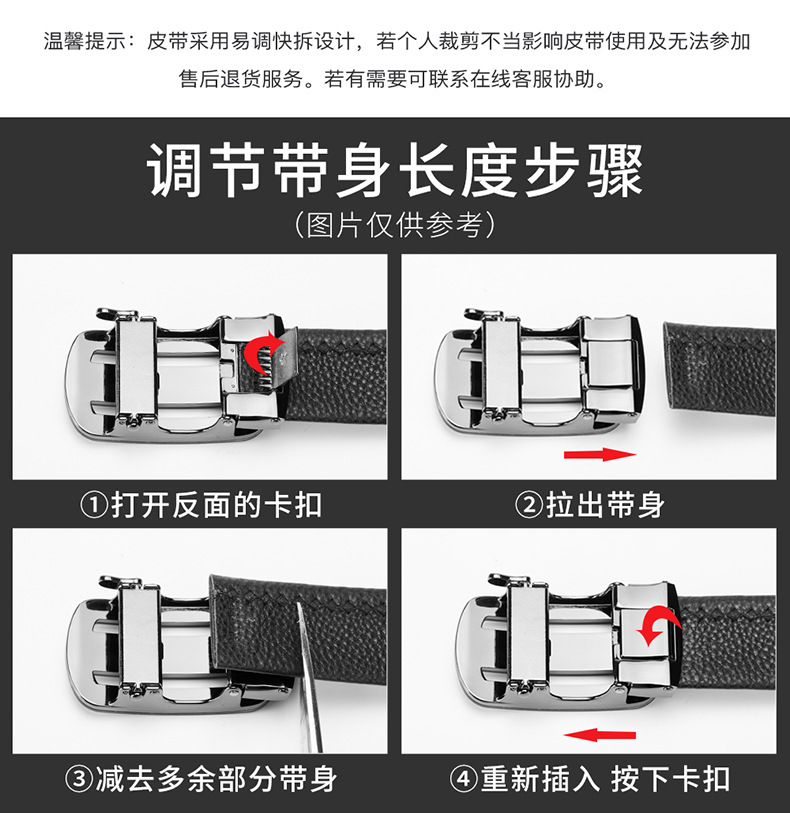 温馨提示：皮带采用易调快拆设计，若个人裁剪不当影响皮带使用及无法参加售后退货服务。若有需要可联系在线客服协助。

调节带身长度步骤

（图片仅供参考）

①打开反面的卡扣

②拉出带身

③减去多余部分带身

④重新插入 按下卡扣