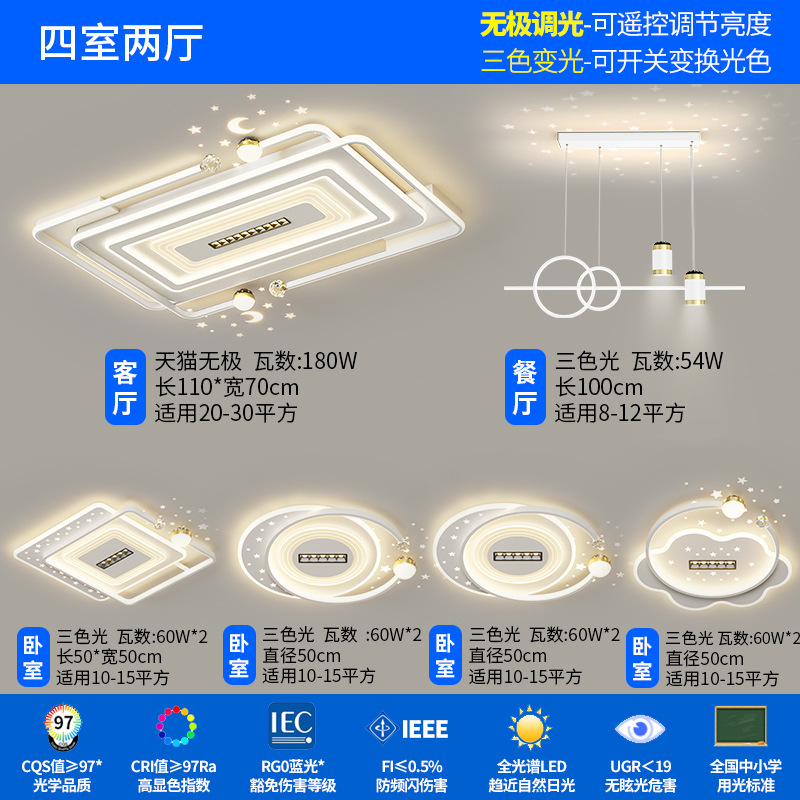 四室两厅

无极调光-可遥控调节亮度
三色变光-可开关变换光色

客厅
天猫无极 瓦数:180W
长110*宽70cm
适用20-30平方

餐厅
三色光 瓦数:54W
长100cm
适用8-12平方

卧室
三色光 瓦数:60W*2
长50*宽50cm
适用10-15平方

卧室
三色光 瓦数 :60W*2
直径50cm
适用10-15平方

卧室
三色光 瓦数:60W*2
直径50cm
适用10-15平方

卧室
三色光 瓦数:60W*2
直径50cm
适用10-15平方

97
CQS值≥97*
光学品质

CRI值≥97Ra
高显色指数

IEC
RG0蓝光*
豁免伤害等级

IEEE
FI≤0.5%
防频闪伤害

全光谱LED
趋近自然日光

UGR<19
无眩光危害

全国中小学
用光标准