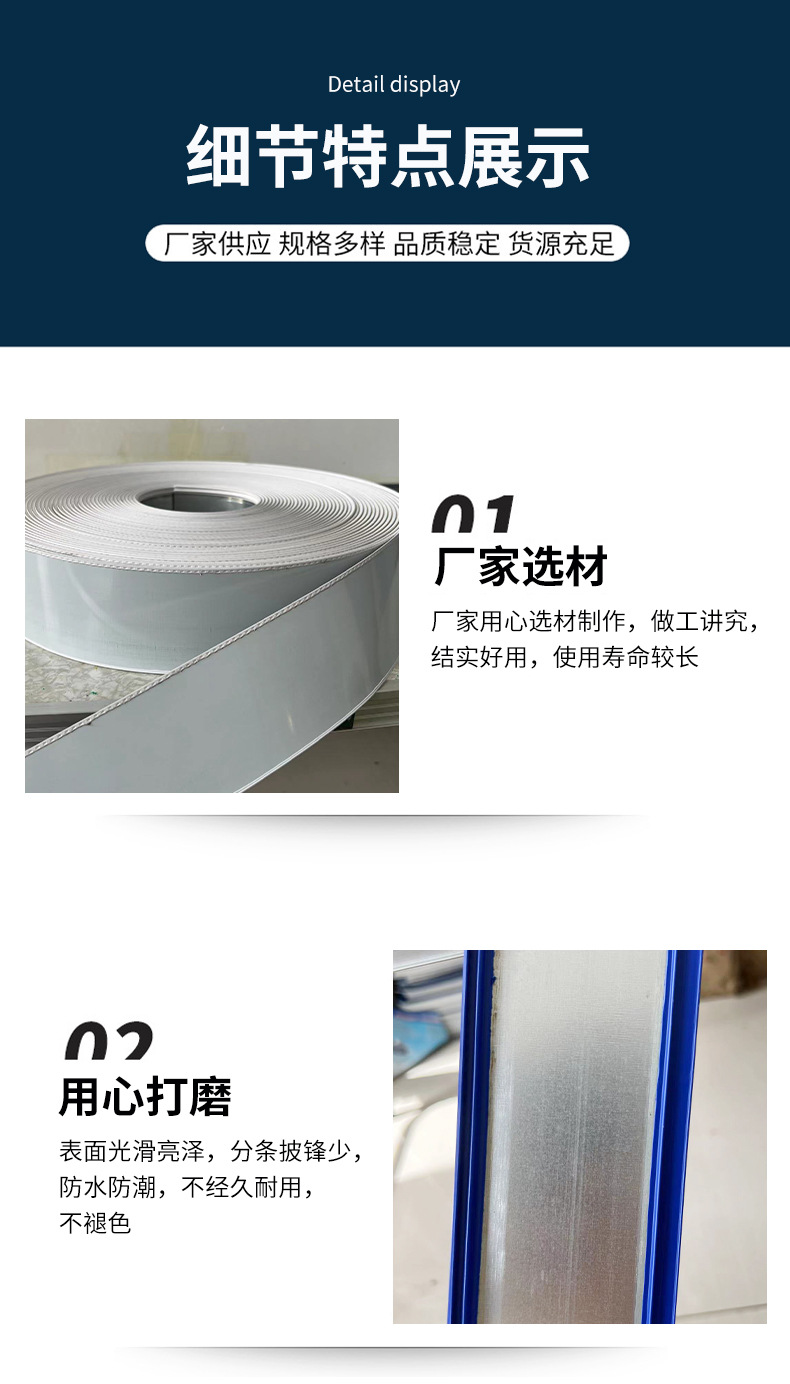 Detail display

细节特点展示

厂家供应 规格多样 品质稳定 货源充足

01

厂家选材

厂家用心选材制作，做工讲究，结实好用，使用寿命较长

02

用心打磨

表面光滑亮泽，分条披锋少，防水防潮，不经久耐用，不褪色