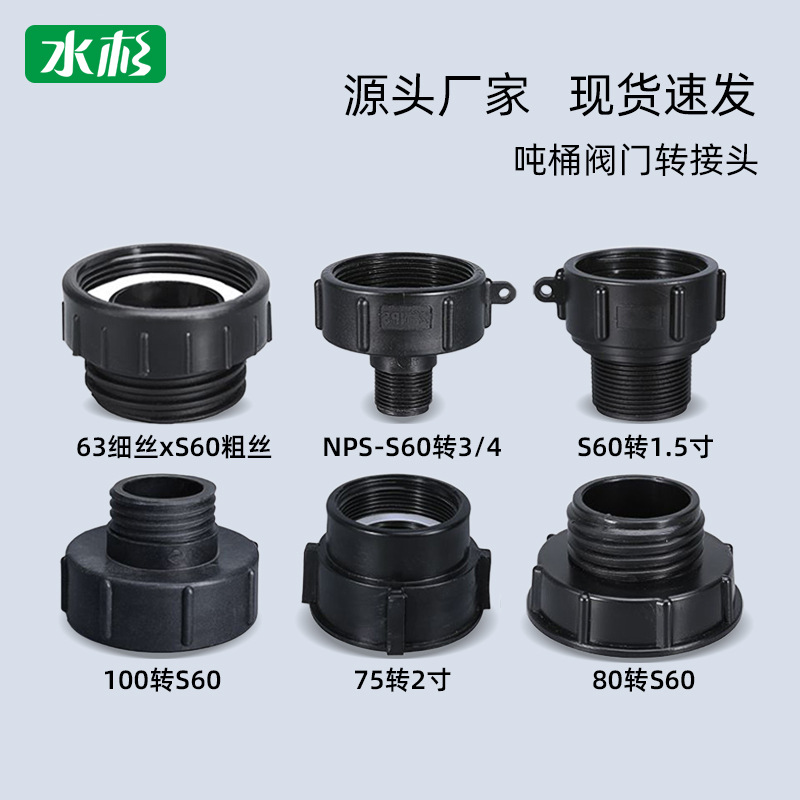 水杉

源头厂家 现货速发

吨桶阀门转接头

63细丝xS60粗丝

NPS-S60转3/4

S60转1.5寸

100转S60

75转2寸

80转S60