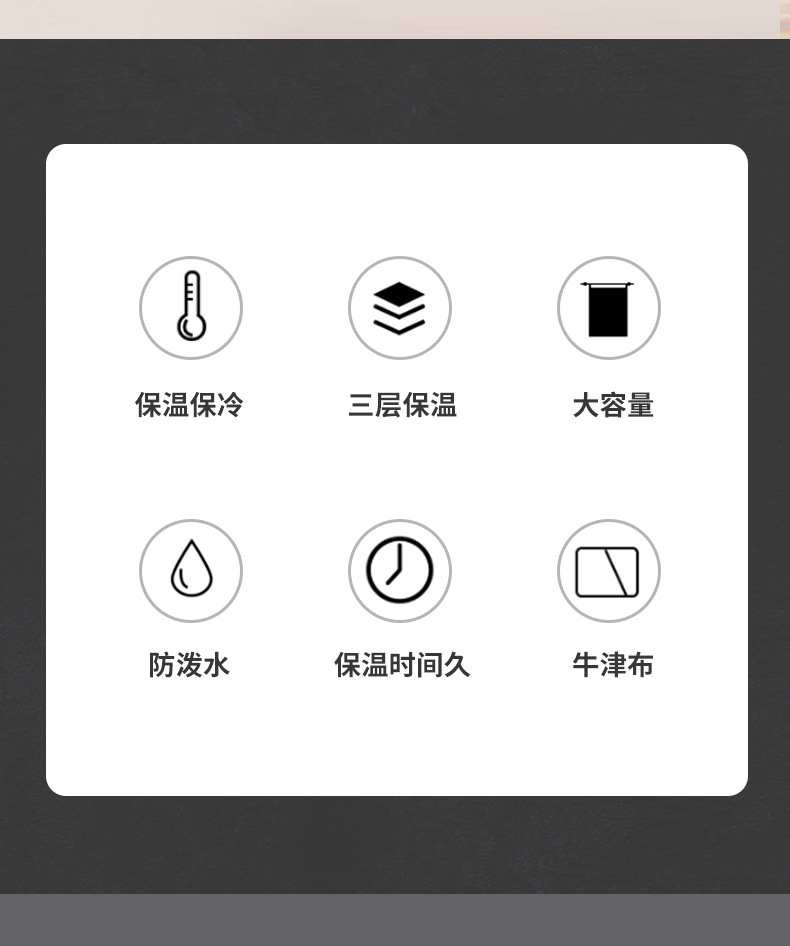 保温保冷

三层保温

大容量

防泼水

保温时间久

牛津布