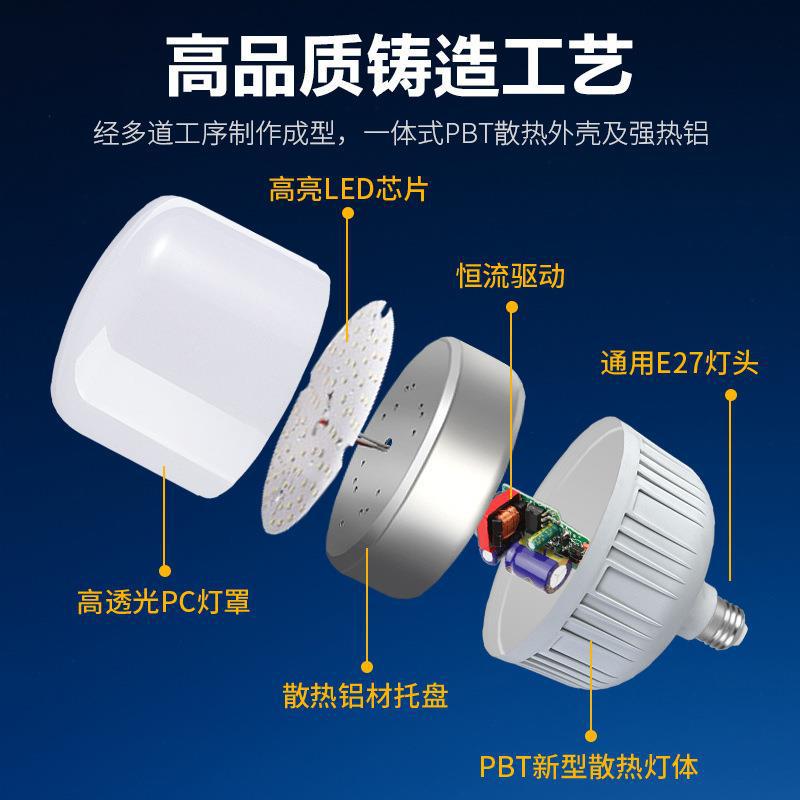 高品质铸造工艺

经多道工序制作成型，一体式PBT散热外壳及强热铝

高亮LED芯片

恒流驱动

通用E27灯头

高透光PC灯罩

散热铝材托盘

PBT新型散热灯体