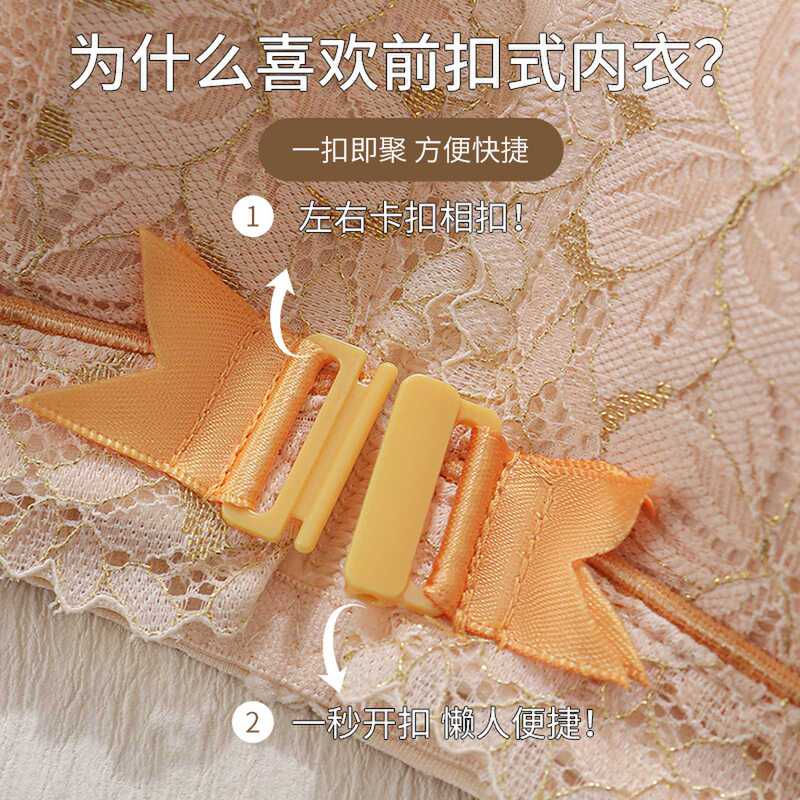 为什么喜欢前扣式内衣?

一扣即聚 方便快捷

1 左右卡扣相扣!

2 一秒开扣 懒人便捷!