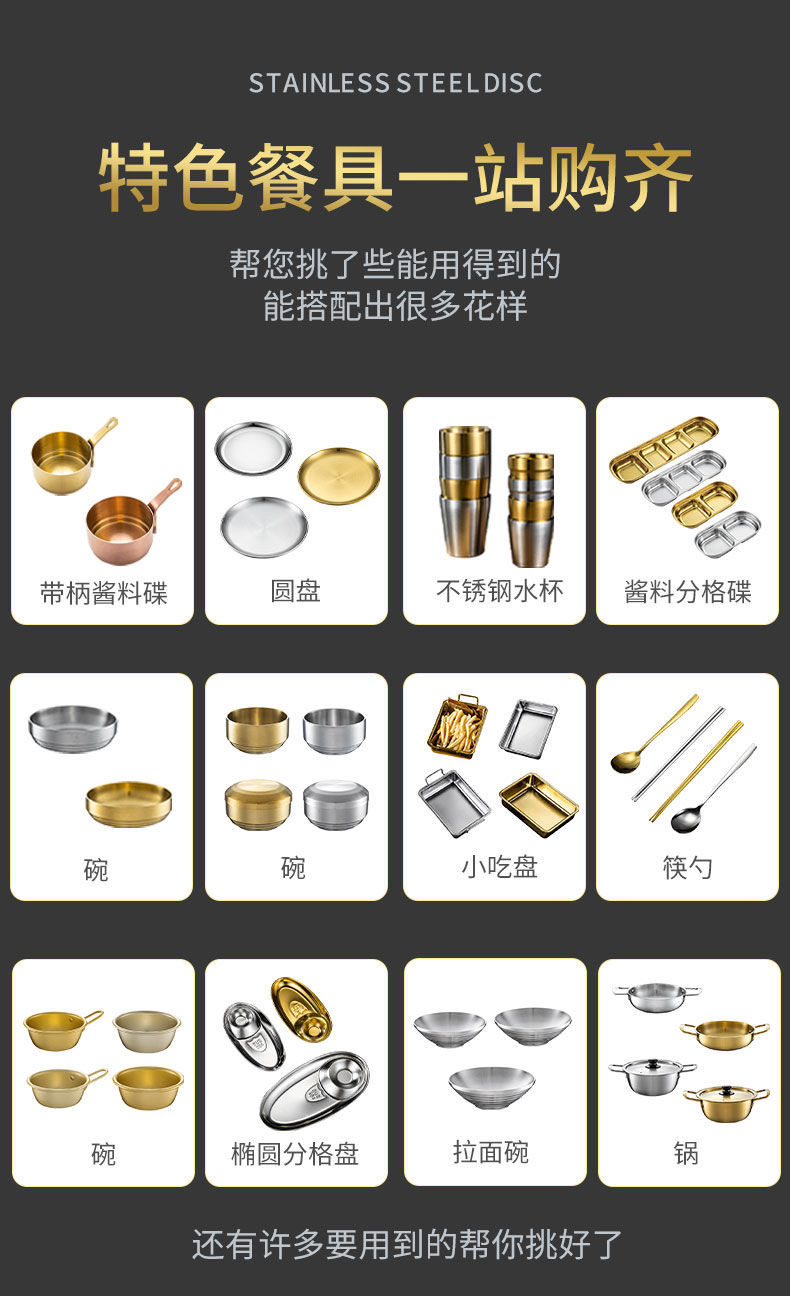 STAINLESS STEEL DISC

特色餐具一站购齐

帮您挑了些能用得到的
能搭配出很多花样

带柄酱料碟

圆盘

不锈钢水杯

酱料分格碟

碗

碗

小吃盘

筷勺

碗

椭圆分格盘

拉面碗

锅

还有许多要用到的帮你挑好了