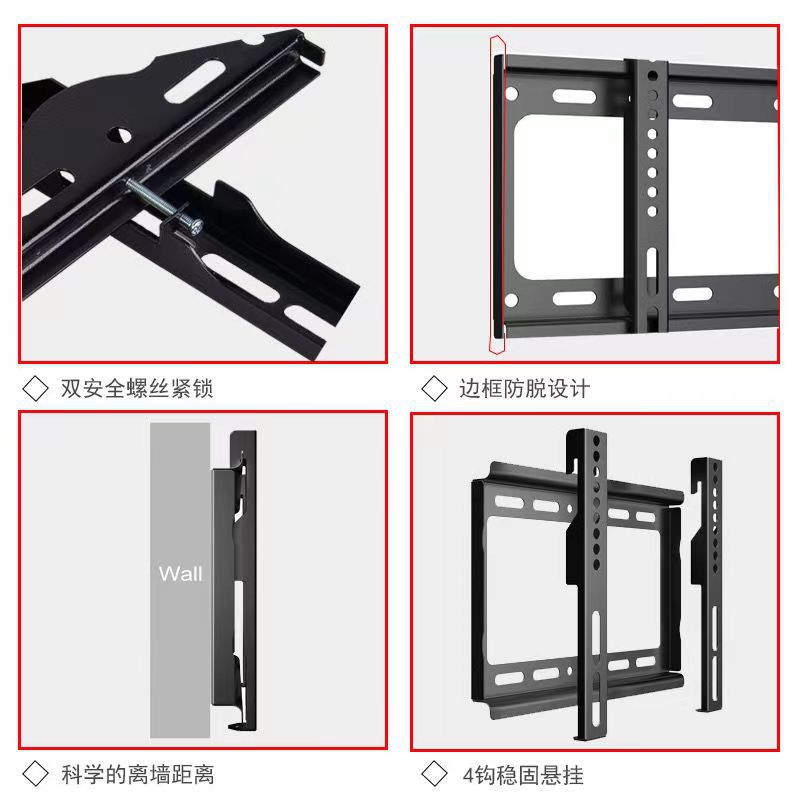 ◇ 双安全螺丝紧锁

◇ 边框防脱设计

Wall

◇ 科学的离墙距离

◇ 4钩稳固悬挂