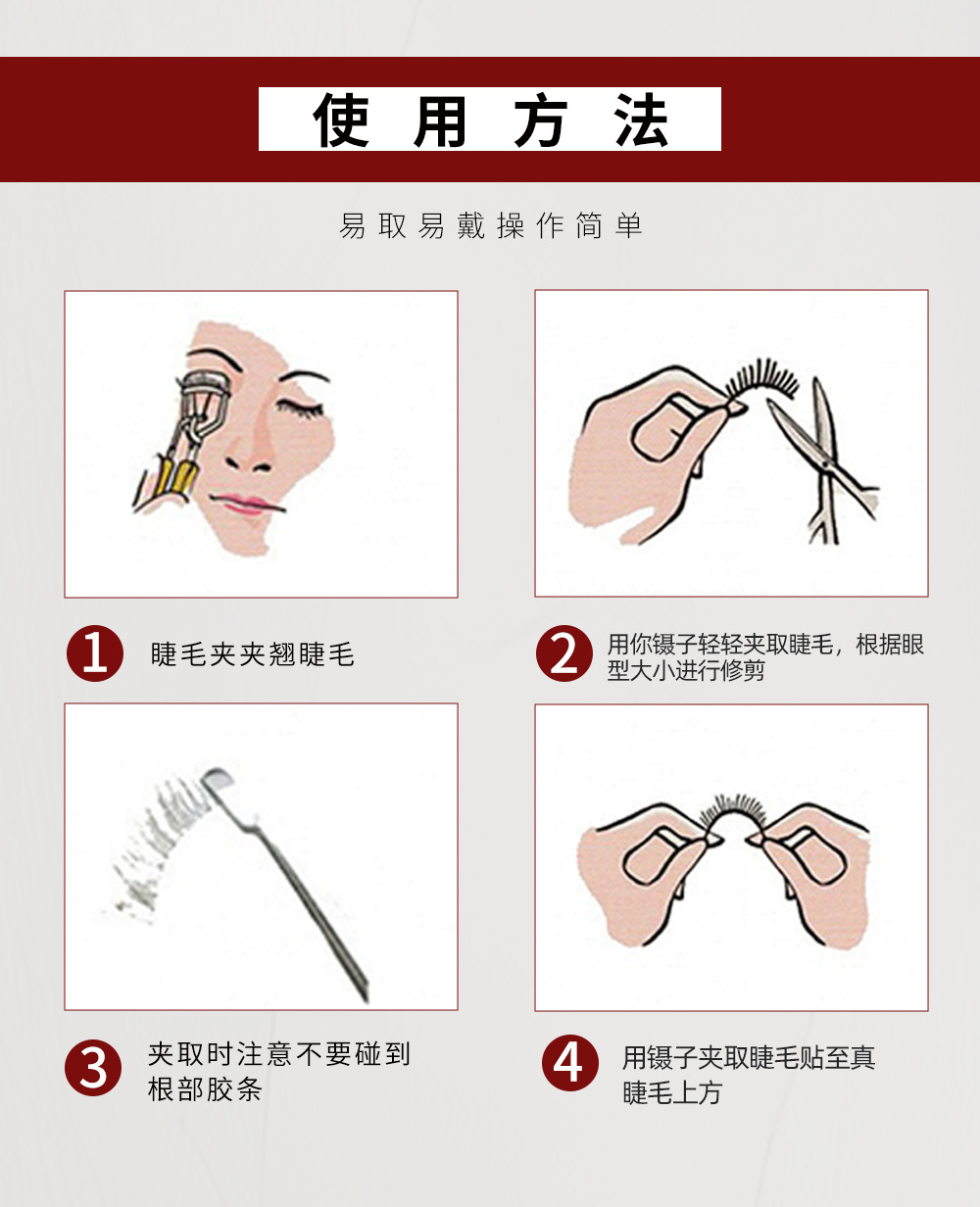 使用方法

易取易戴操作简单

1 睫毛夹夹翘睫毛

2 用你镊子轻轻夹取睫毛，根据眼型大小进行修剪

3 夹取时注意不要碰到根部胶条

4 用镊子夹取睫毛贴至真睫毛上方