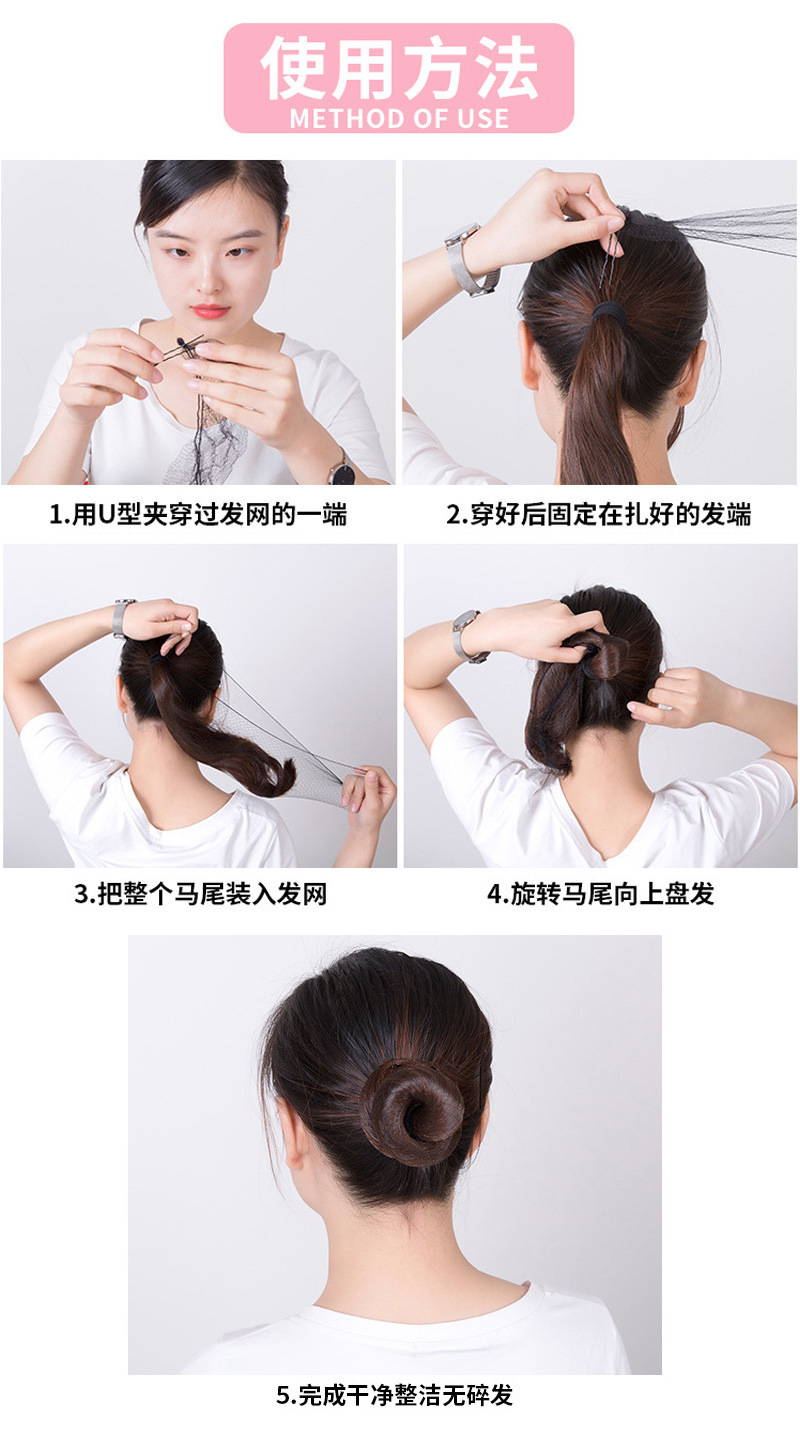 使用方法
METHOD OF USE

1.用U型夹穿过发网的一端

2.穿好后固定在扎好的发端

3.把整个马尾装入发网

4.旋转马尾向上盘发

5.完成干净整洁无碎发