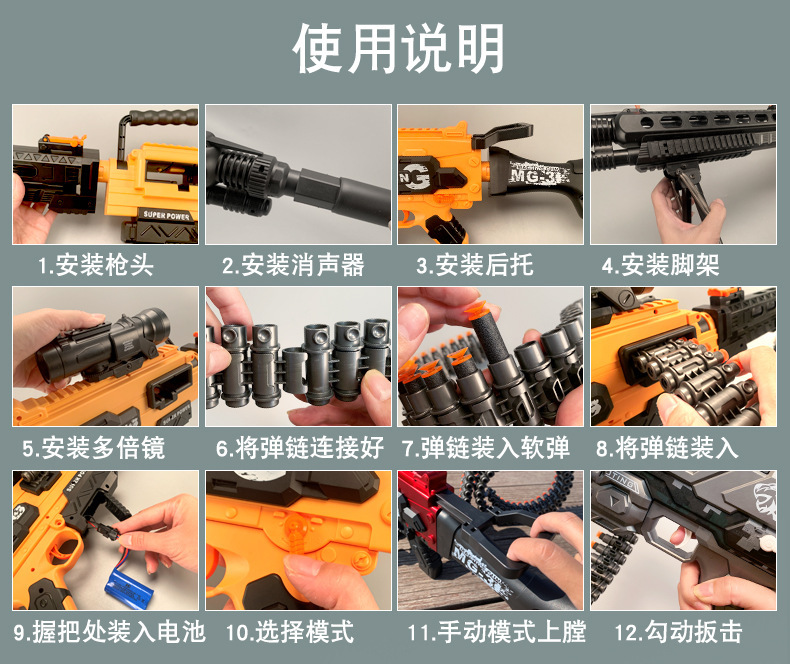 使用说明

SUPER POWER

1.安装枪头

2.安装消声器

MG-3

3.安装后托

4.安装脚架

5.安装多倍镜

6.将弹链连接好

7.弹链装入软弹

8.将弹链装入

9.握把处装入电池

10.选择模式

MG-3

11.手动模式上膛

12.勾动扳击