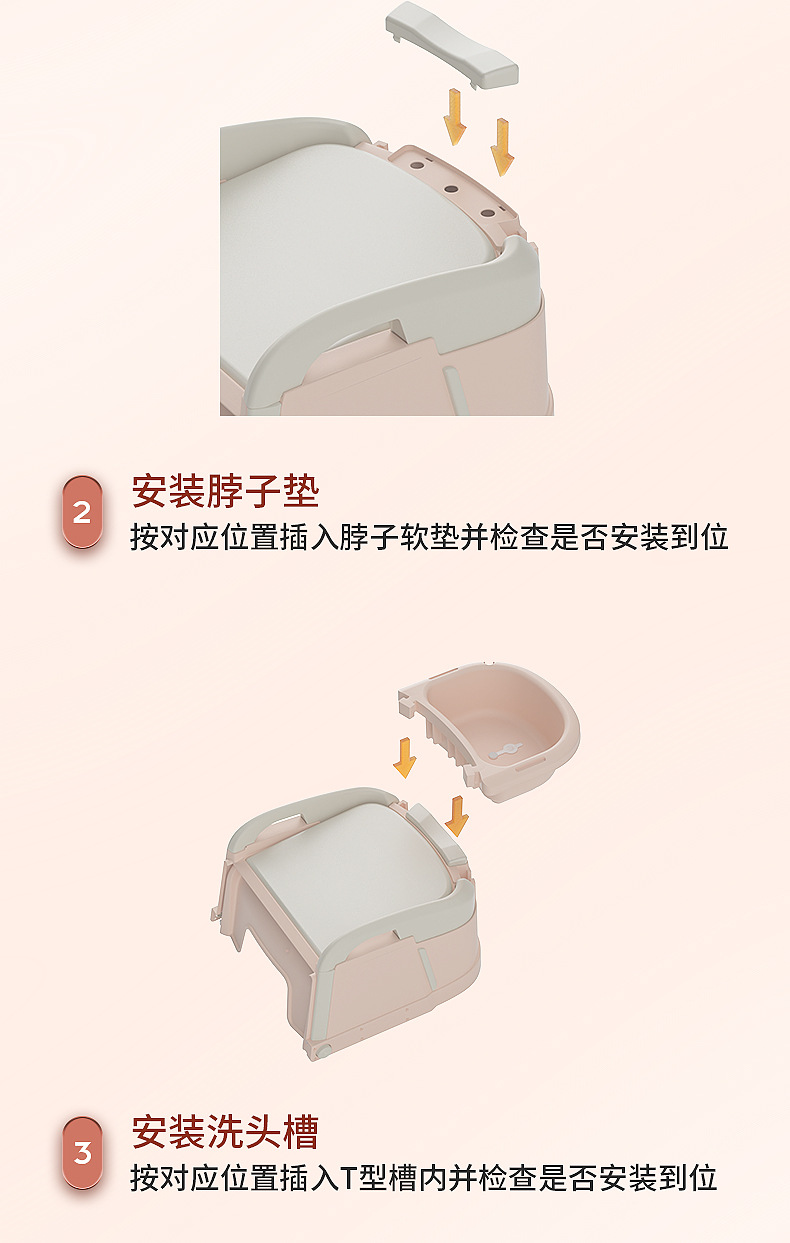 2
安装脖子垫
按对应位置插入脖子软垫并检查是否安装到位

3
安装洗头槽
按对应位置插入T型槽内并检查是否安装到位