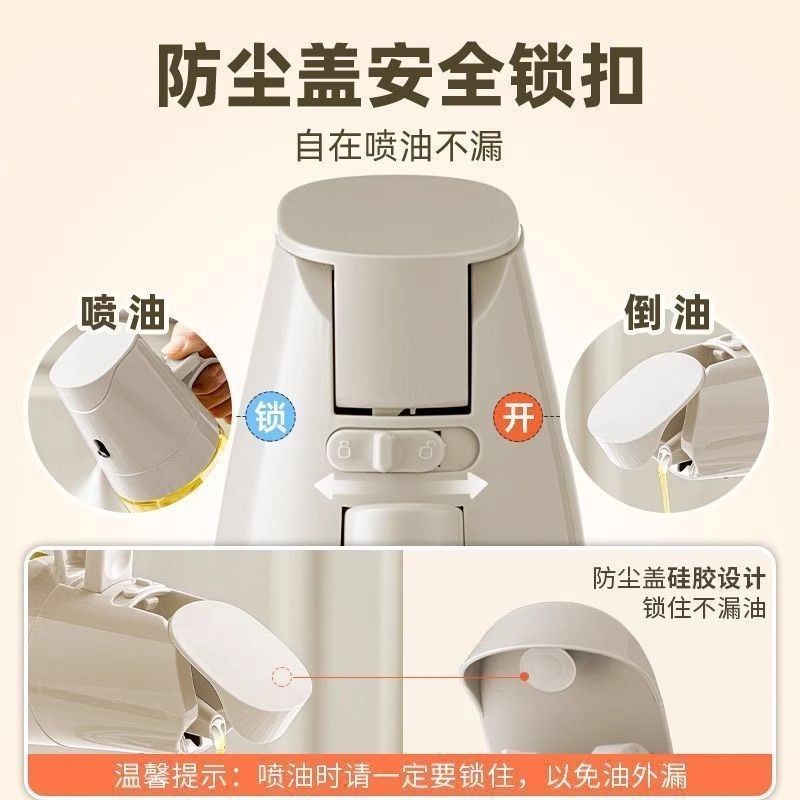 防尘盖安全锁扣

自在喷油不漏

喷油

锁

开

倒油

防尘盖硅胶设计
锁住不漏油

温馨提示：喷油时请一定要锁住，以免油外漏