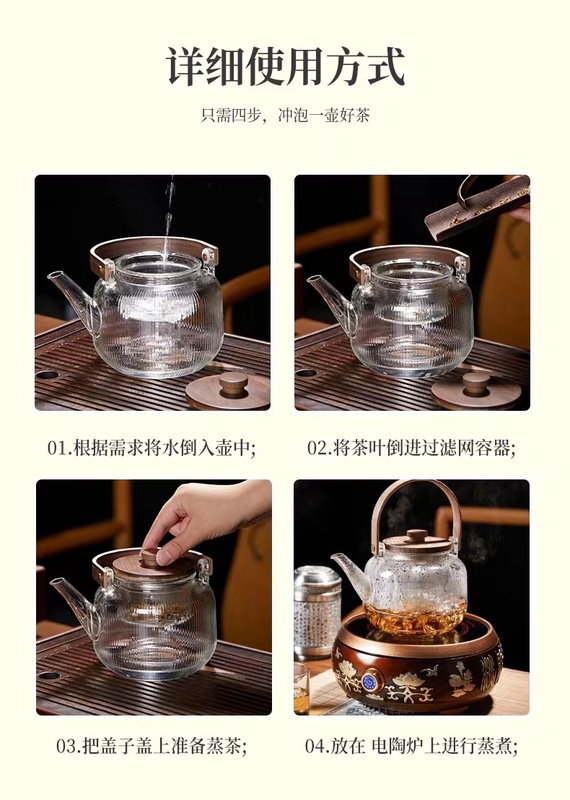 详细使用方式

只需四步，冲泡一壶好茶

01.根据需求将水倒入壶中；

02.将茶叶倒进过滤网容器；

03.把盖子盖上准备蒸茶；

04.放在 电陶炉上进行蒸煮；