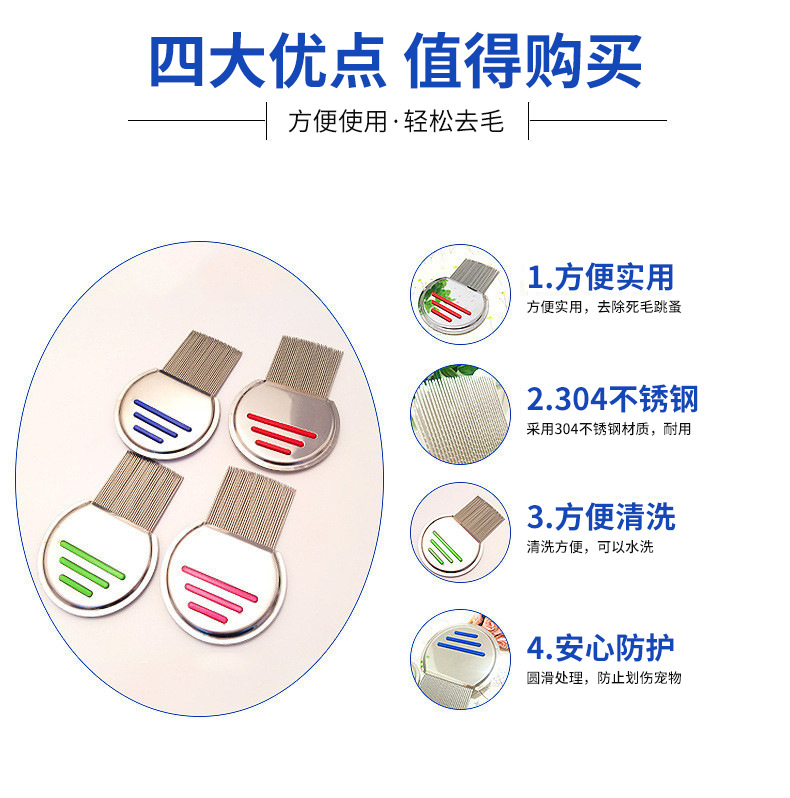 四大优点 值得购买

方便使用·轻松去毛

1.方便实用

方便实用，去除死毛跳蚤

2.304不锈钢

采用304不锈钢材质，耐用

3.方便清洗

清洗方便，可以水洗

4.安心防护

圆滑处理，防止划伤宠物