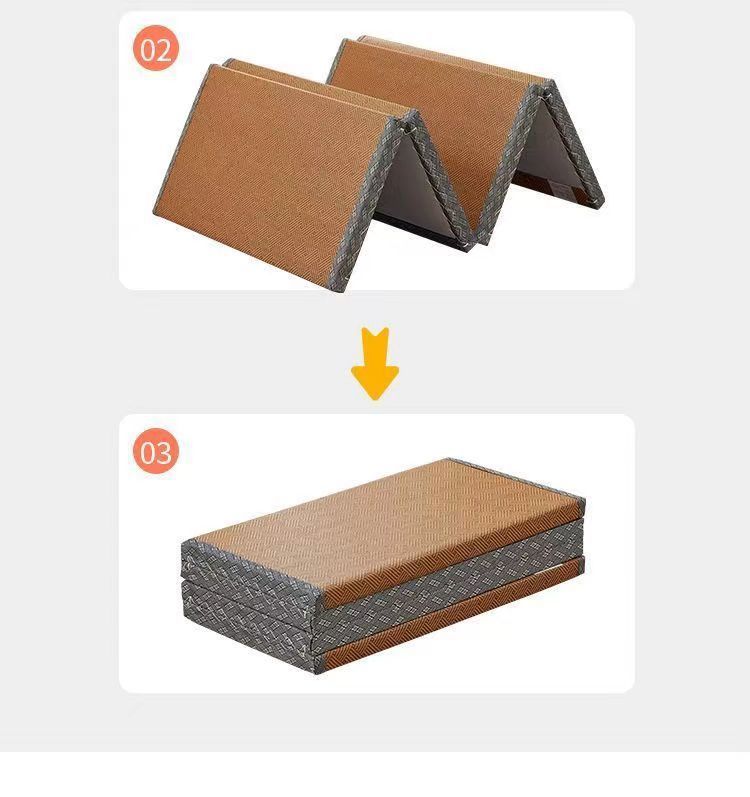 02

03