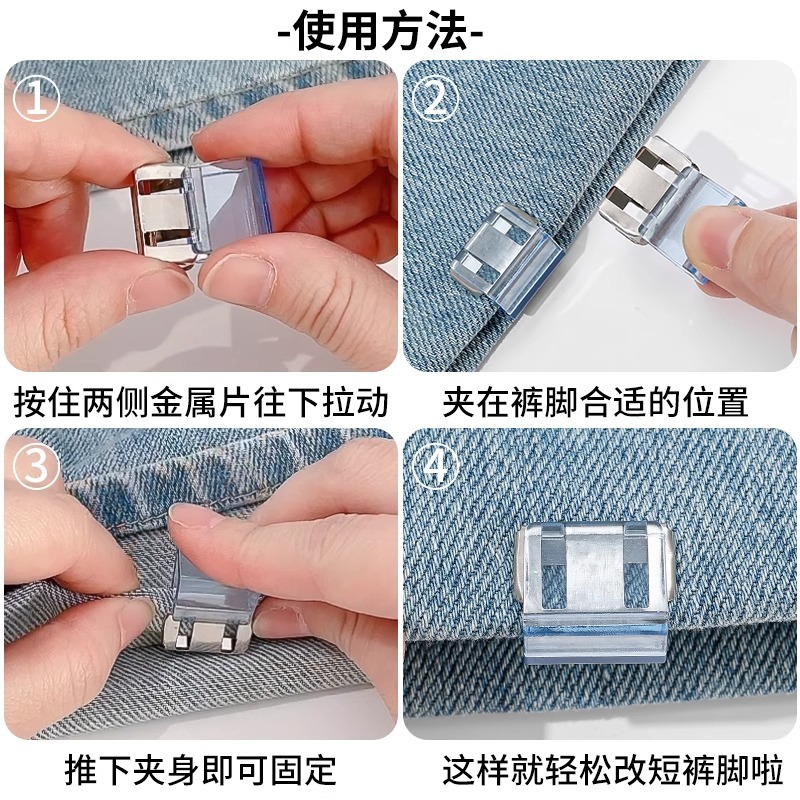 -使用方法-

①

按住两侧金属片往下拉动

②

夹在裤脚合适的位置

③

推下夹身即可固定

④

这样就轻松改短裤脚啦