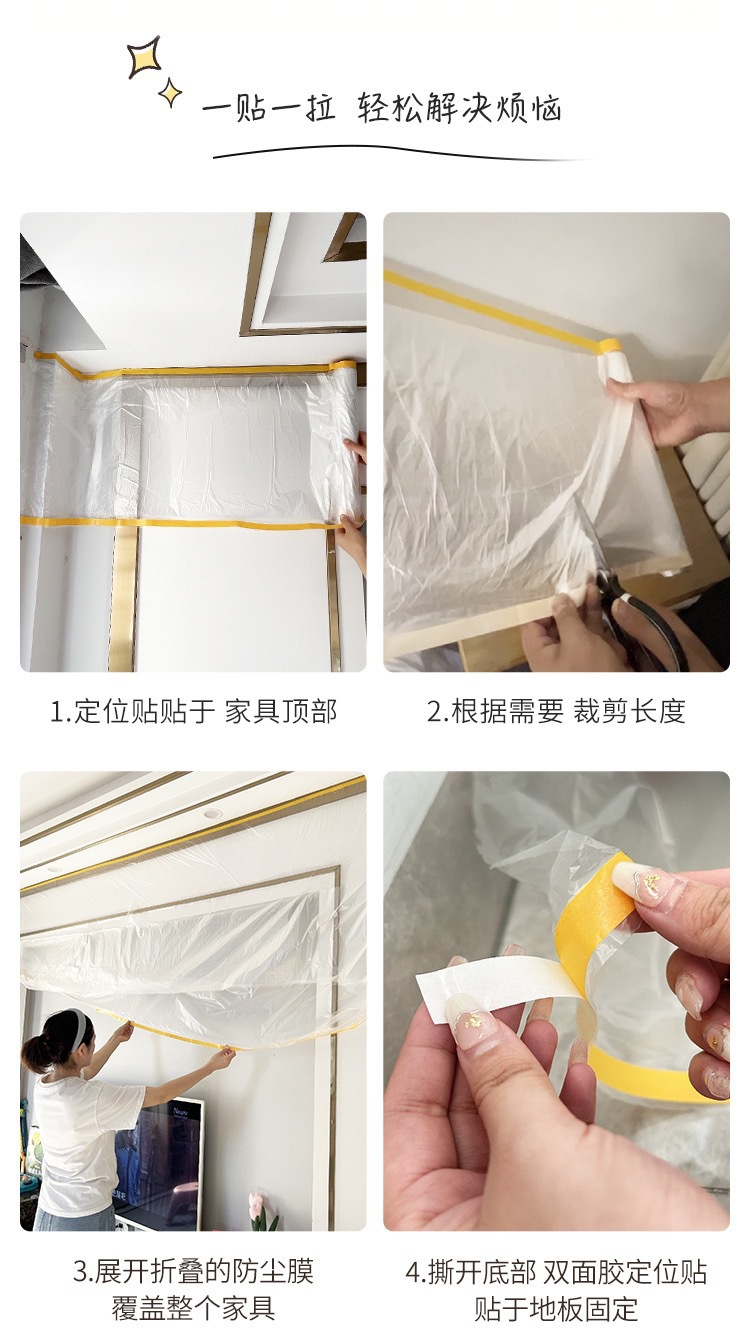 一贴一拉 轻松解决烦恼

1.定位贴贴于 家具顶部

2.根据需要 裁剪长度

3.展开折叠的防尘膜
覆盖整个家具

4.撕开底部 双面胶定位贴
贴于地板固定