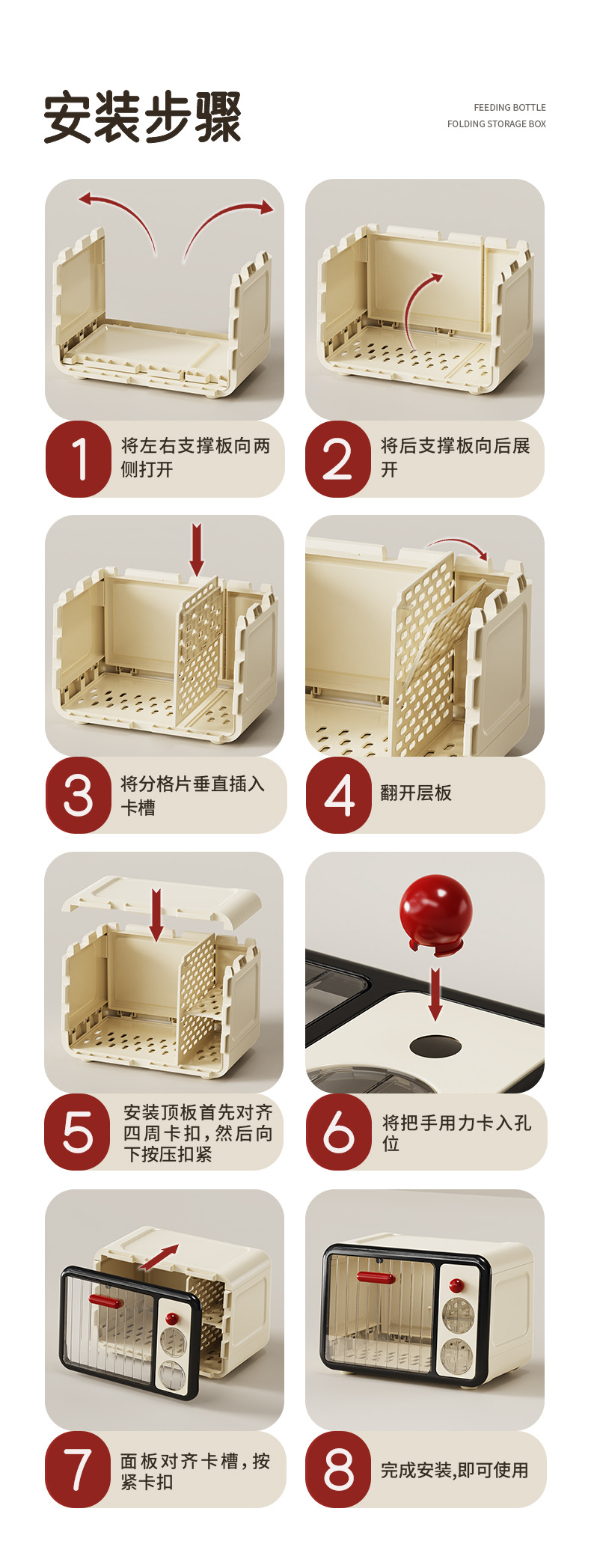 安装步骤

FEEDING BOTTLE
FOLDING STORAGE BOX

1 将左右支撑板向两侧打开

2 将后支撑板向后展开

3 将分格片垂直插入卡槽

4 翻开层板

5 安装顶板首先对齐四周卡扣，然后向下按压扣紧

6 将把手用力卡入孔位

7 面板对齐卡槽，按紧卡扣

8 完成安装,即可使用