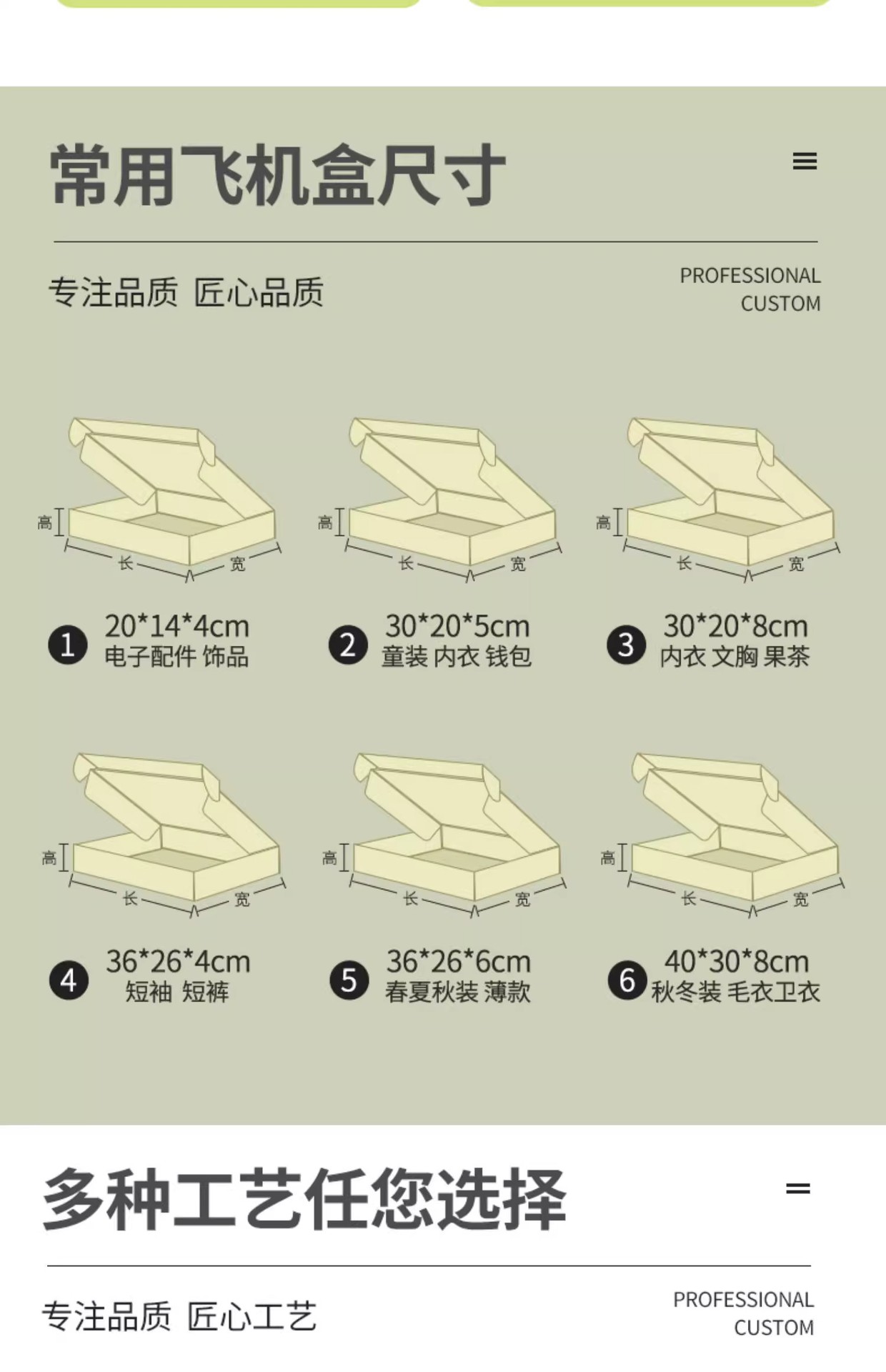 常用飞机盒尺寸

专注品质 匠心品质

PROFESSIONAL CUSTOM

高 长 宽
1 20*14*4cm 电子配件 饰品

高 长 宽
2 30*20*5cm 童装 内衣 钱包

高 长 宽
3 30*20*8cm 内衣 文胸 果茶

高 长 宽
4 36*26*4cm 短袖 短裤

高 长 宽
5 36*26*6cm 春夏秋装 薄款

高 长 宽
6 40*30*8cm 秋冬装 毛衣卫衣

多种工艺任您选择

专注品质 匠心工艺

PROFESSIONAL CUSTOM