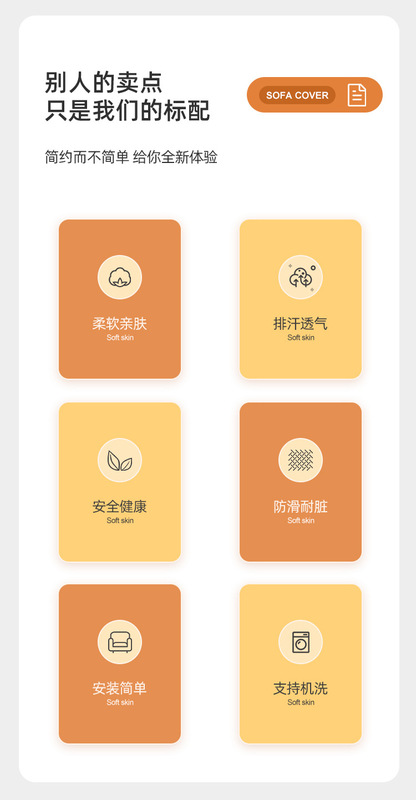 别人的卖点
只是我们的标配

SOFA COVER

简约而不简单 给你全新体验

柔软亲肤
Soft skin

排汗透气
Soft skin

安全健康
Soft skin

防滑耐脏
Soft skin

安装简单
Soft skin

支持机洗
Soft skin