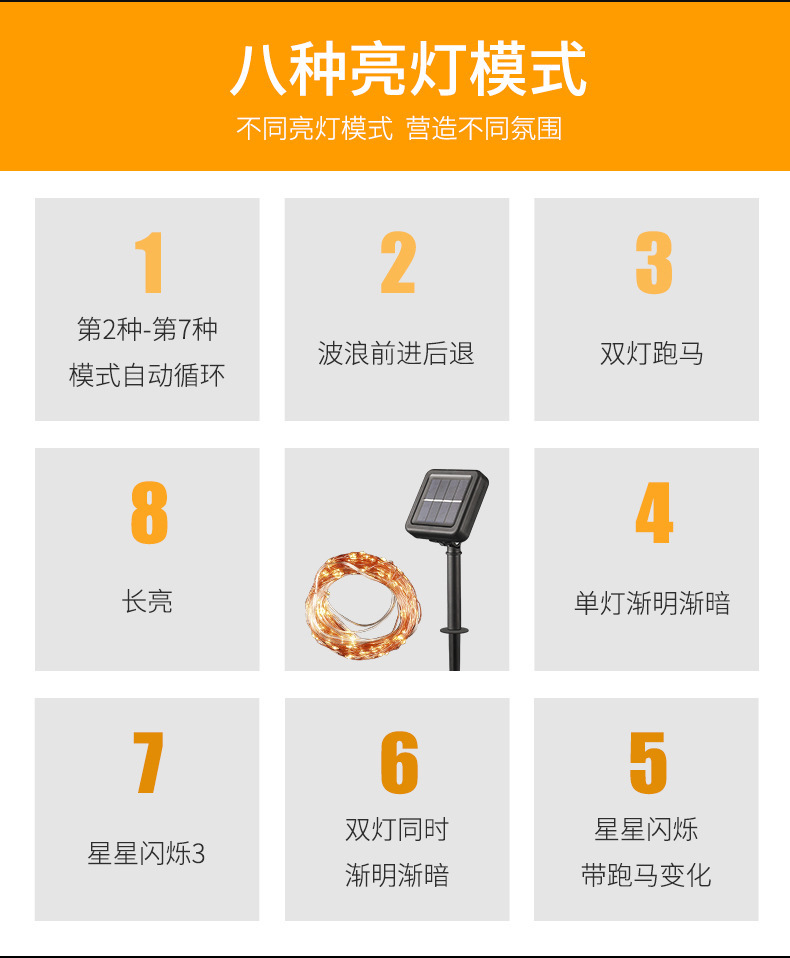 八种亮灯模式

不同亮灯模式 营造不同氛围

1

第2种-第7种
模式自动循环

2

波浪前进后退

3

双灯跑马

8

长亮

4

单灯渐明渐暗

7

星星闪烁3

6

双灯同时
渐明渐暗

5

星星闪烁
带跑马变化