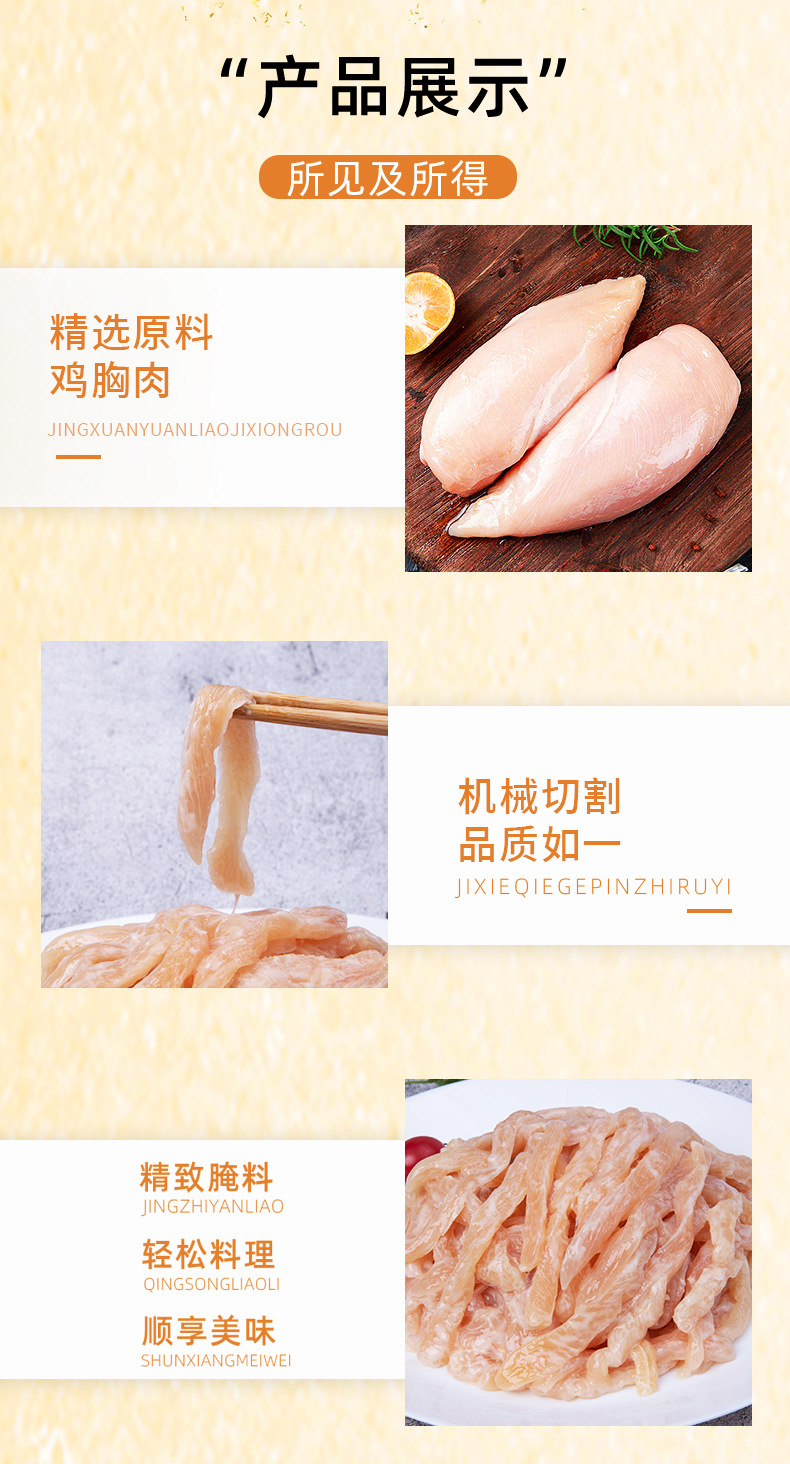 “产品展示”

所见及所得

精选原料
鸡胸肉
JINGXUANYUANLIAOJIXIONGROU

机械切割
品质如一
JIXIEQIEGEPINZHIRUYI

精致腌料
JINGZHIYANLIAO

轻松料理
QINGSONGLIAOLI

顺享美味
SHUNXIANGMEIWEI