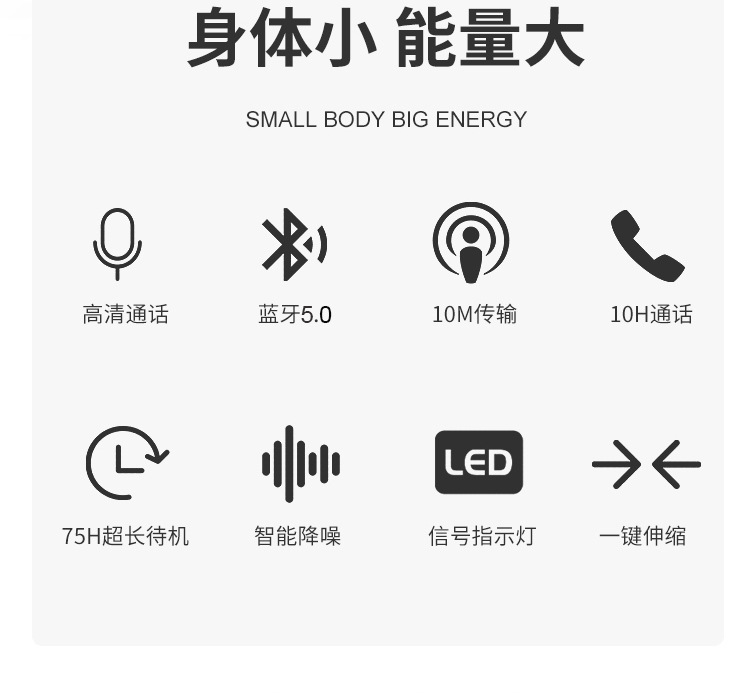 身体小 能量大

SMALL BODY BIG ENERGY

高清通话

蓝牙5.0

10M传输

10H通话

75H超长待机

智能降噪

LED

信号指示灯

一键伸缩