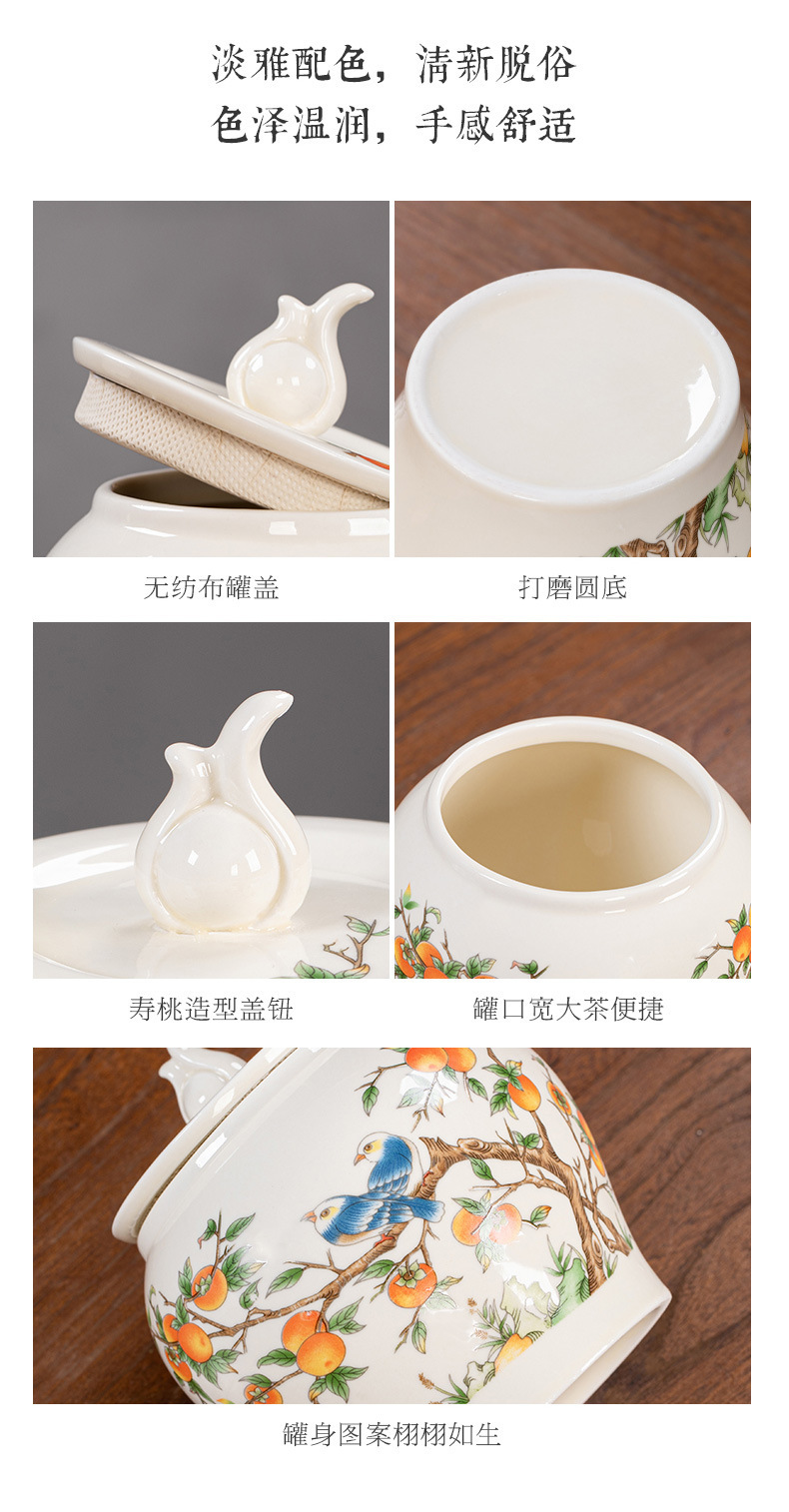 淡雅配色，清新脱俗
色泽温润，手感舒适

无纺布罐盖

打磨圆底

寿桃造型盖钮

罐口宽大茶便捷

罐身图案栩栩如生