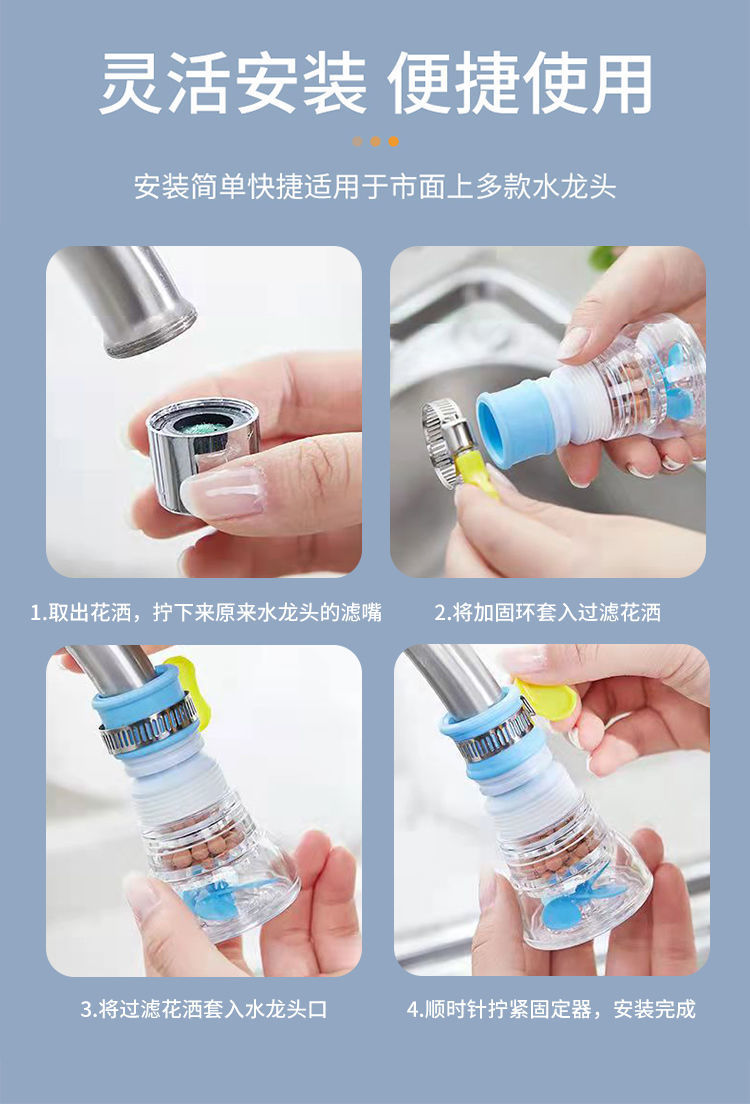 灵活安装 便捷使用

安装简单快捷适用于市面上多款水龙头

1.取出花洒，拧下来原来水龙头的滤嘴

2.将加固环套入过滤花洒

3.将过滤花洒套入水龙头口

4.顺时针拧紧固定器，安装完成