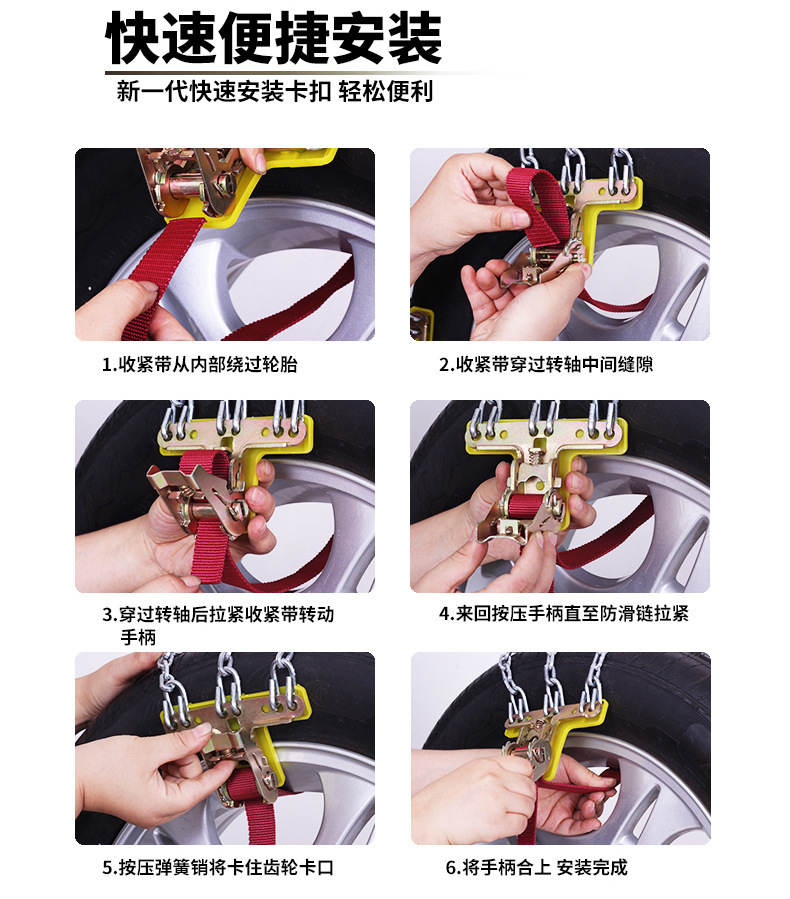 快速便捷安装

新一代快速安装卡扣 轻松便利

1.收紧带从内部绕过轮胎

2.收紧带穿过转轴中间缝隙

3.穿过转轴后拉紧收紧带转动手柄

4.来回按压手柄直至防滑链拉紧

5.按压弹簧销将卡住齿轮卡口

6.将手柄合上 安装完成