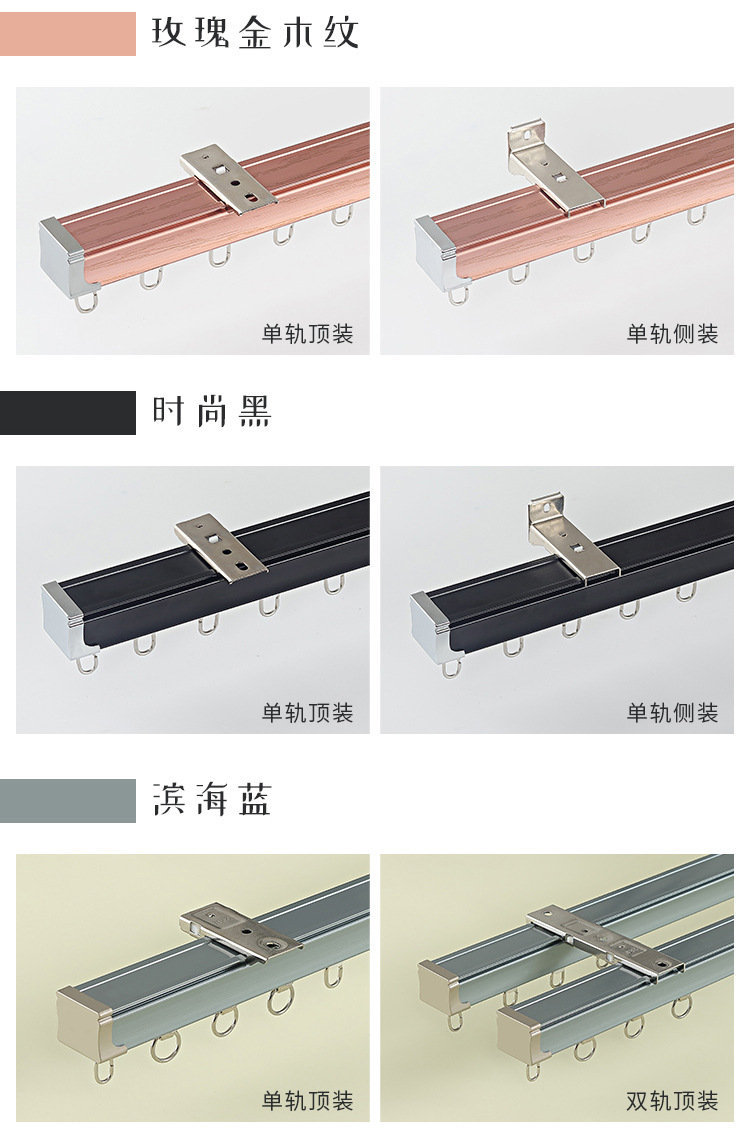 玫瑰金木纹

单轨顶装

单轨侧装

时尚黑

单轨顶装

单轨侧装

滨海蓝

单轨顶装

双轨顶装