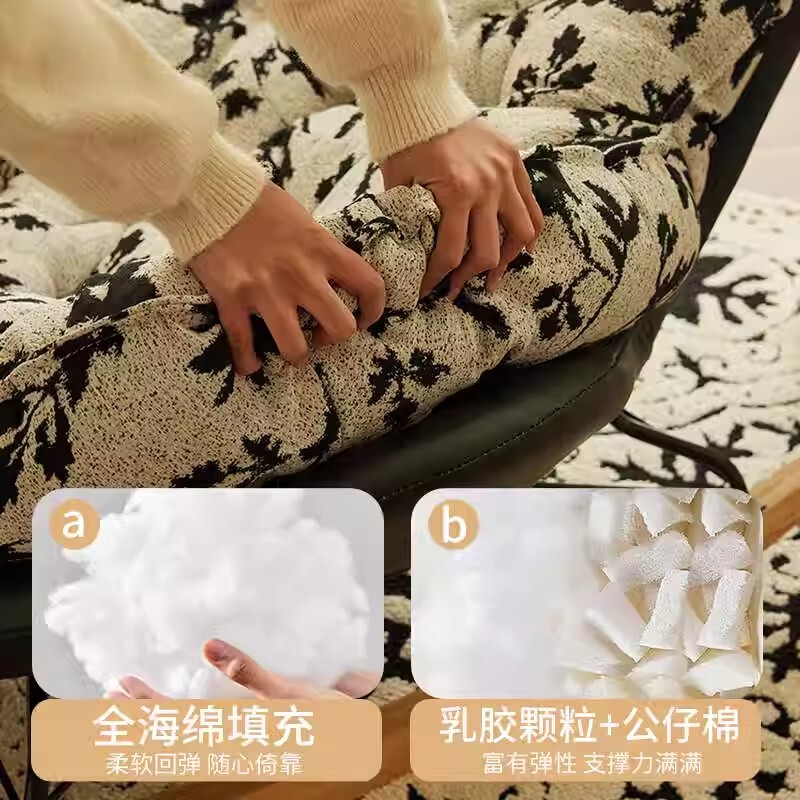 a

全海绵填充
柔软回弹 随心倚靠

b

乳胶颗粒+公仔棉
富有弹性 支撑力满满