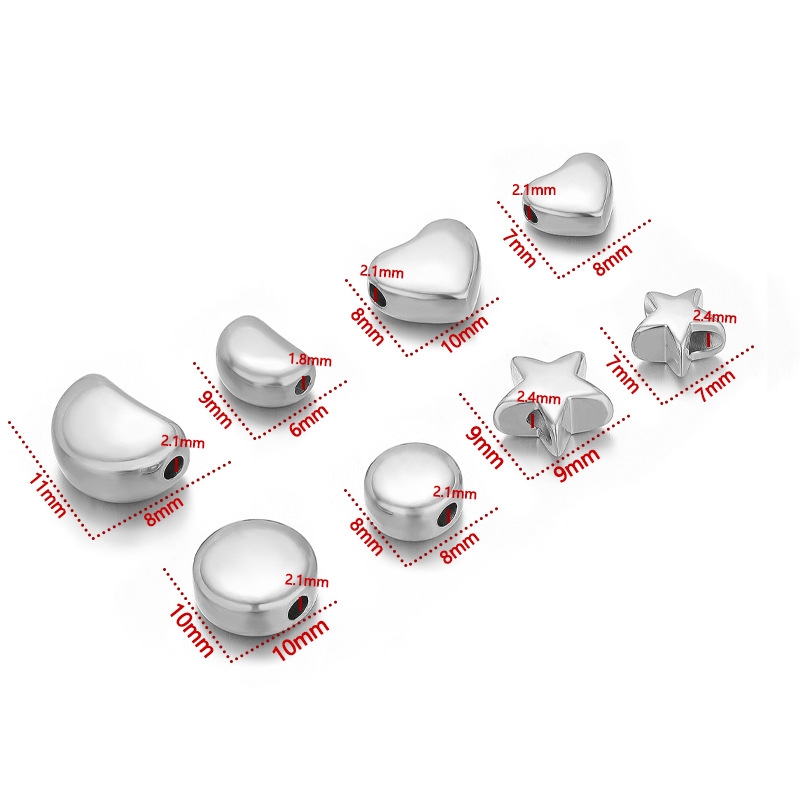 2.1mm
7mm
8mm

2.1mm
8mm
10mm

2.4mm
7mm
7mm

1.8mm
9mm
6mm

2.4mm
9mm
9mm

2.1mm
11mm
8mm

2.1mm
8mm
8mm

2.1mm
10mm
10mm