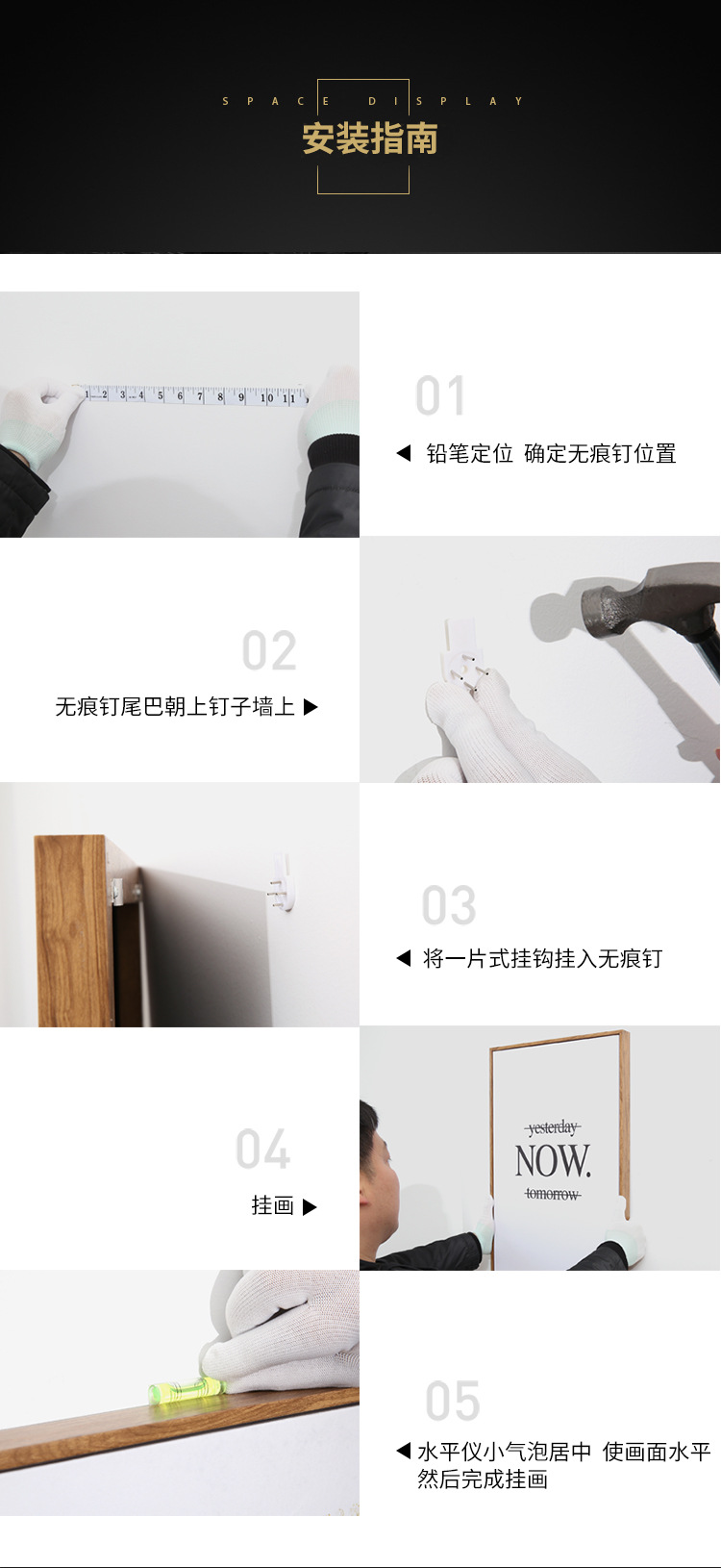 SPACE DISPLAY
安装指南

1 2 3 4 5 6 7 8 9 10 11

01
◀ 铅笔定位 确定无痕钉位置

02
无痕钉尾巴朝上钉子墙上 ▶

03
◀ 将一片式挂钩挂入无痕钉

04
挂画 ▶

yesterday
NOW.
tomorrow

05
◀ 水平仪小气泡居中 使画面水平 然后完成挂画