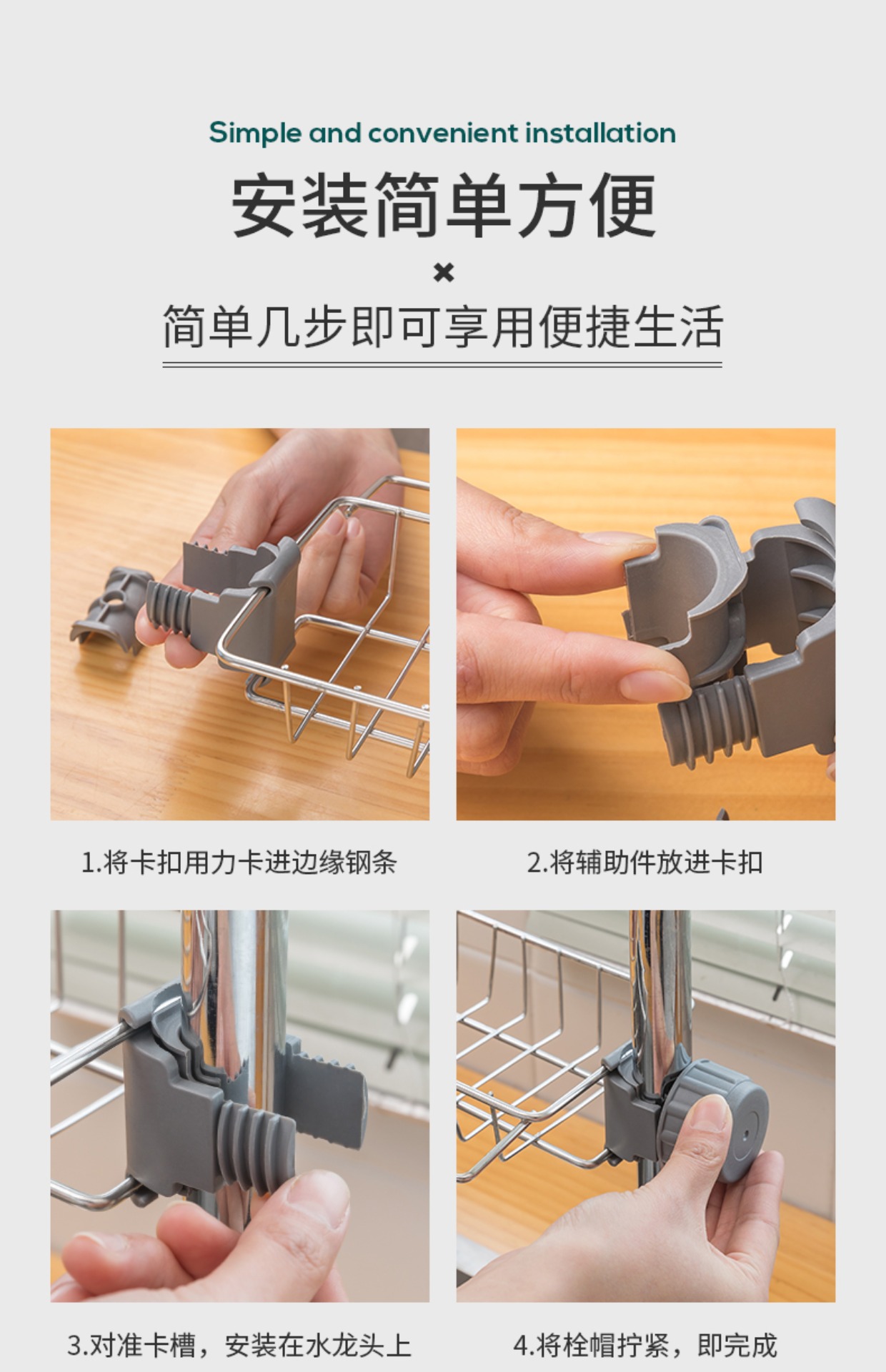 Simple and convenient installation

安装简单方便

×

简单几步即可享用便捷生活

1.将卡扣用力卡进边缘钢条

2.将辅助件放进卡扣

3.对准卡槽，安装在水龙头上

4.将栓帽拧紧，即完成